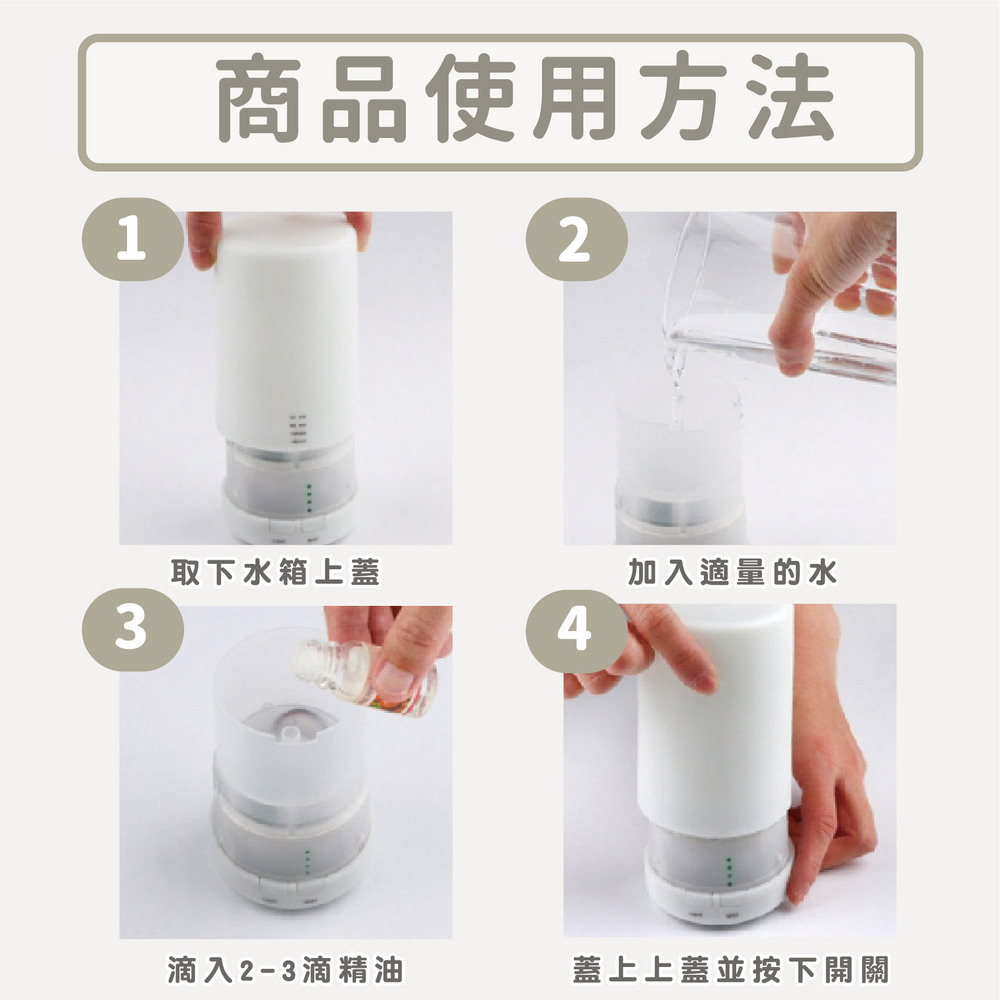 商品使用方法

1

取下水箱上蓋

2

加入適量的水

3

滴入2-3滴精油

4

蓋上上蓋並按下開關