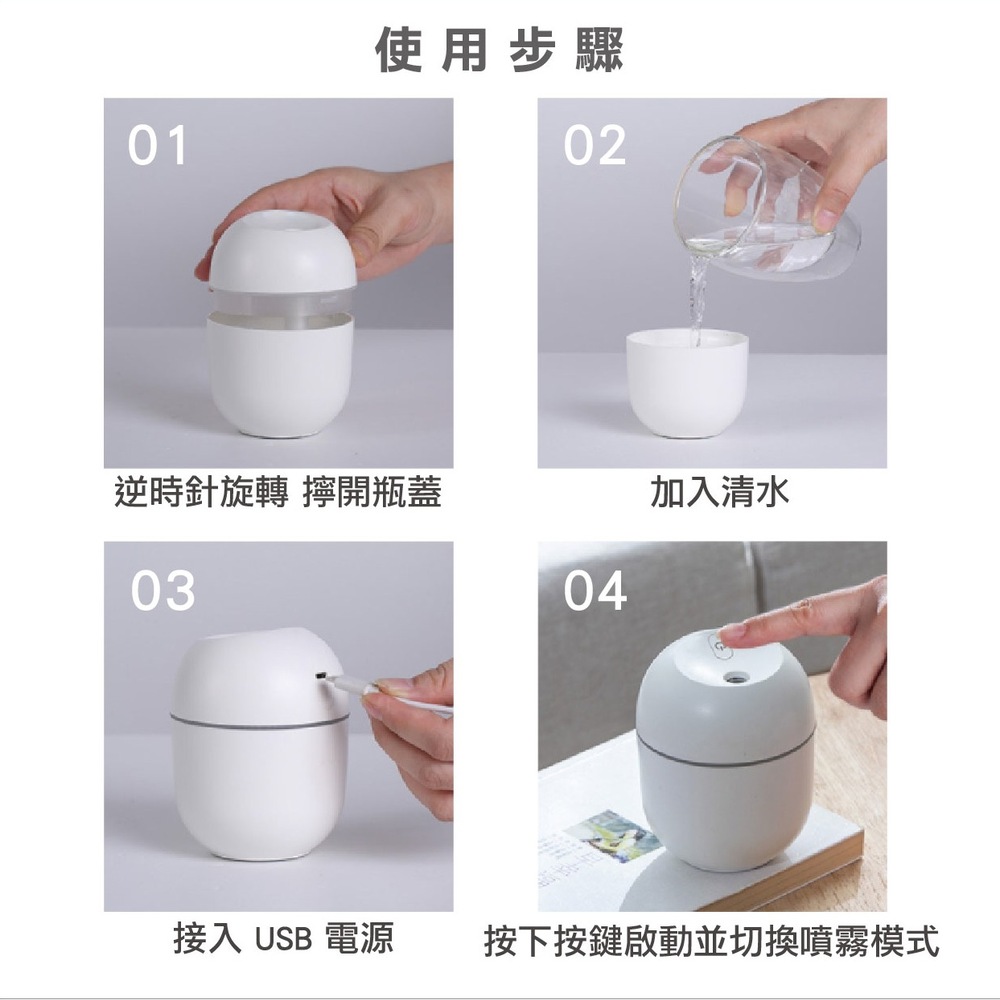 使用步驟

01

逆時針旋轉 擰開瓶蓋

02

加入清水

03

接入 USB 電源

04

按下按鍵啟動並切換噴霧模式