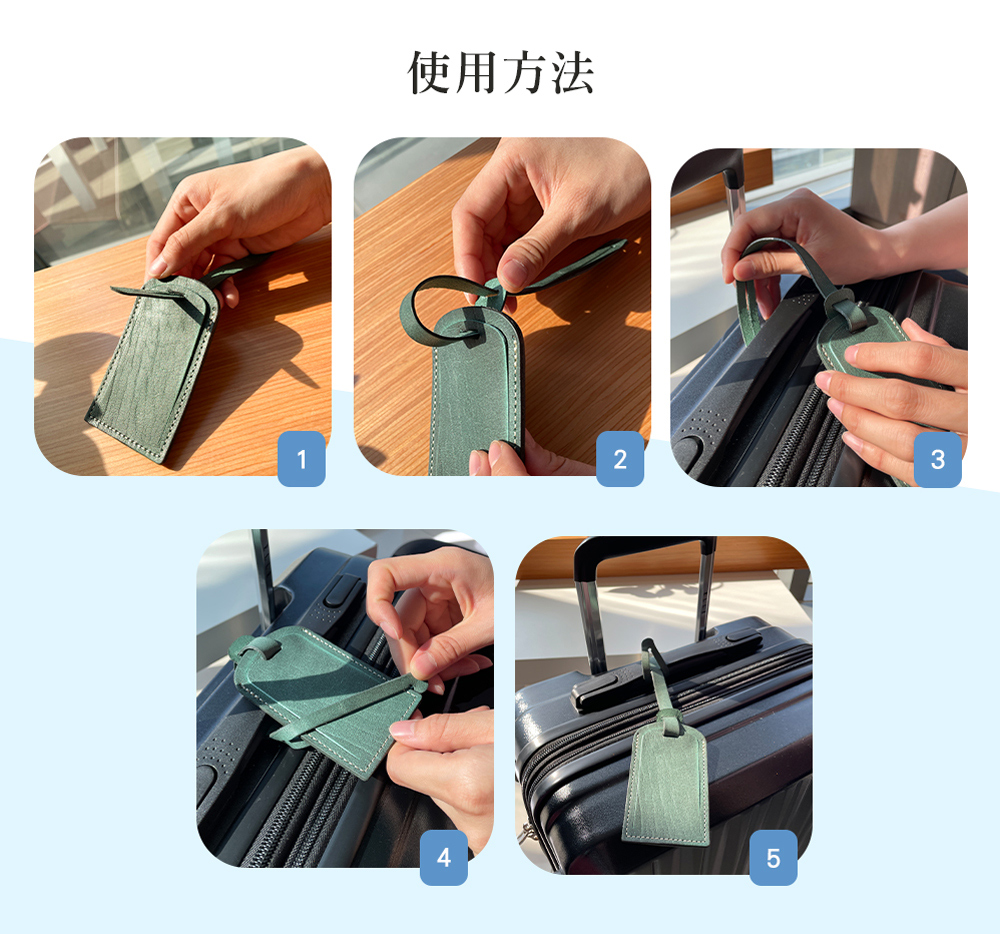 使用方法

1

2

3

4

5