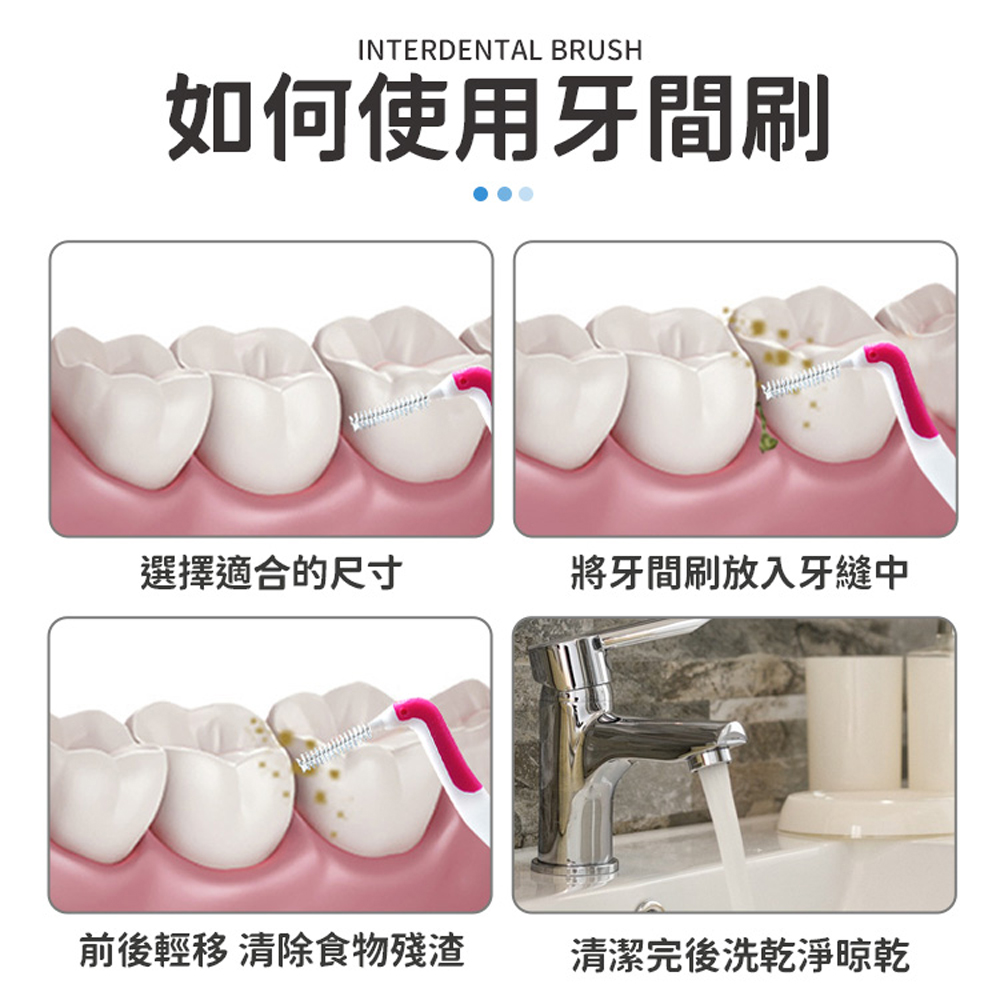 INTERDENTAL BRUSH
如何使用牙間刷

選擇適合的尺寸

將牙間刷放入牙縫中

前後輕移 清除食物殘渣

清潔完後洗乾淨晾乾