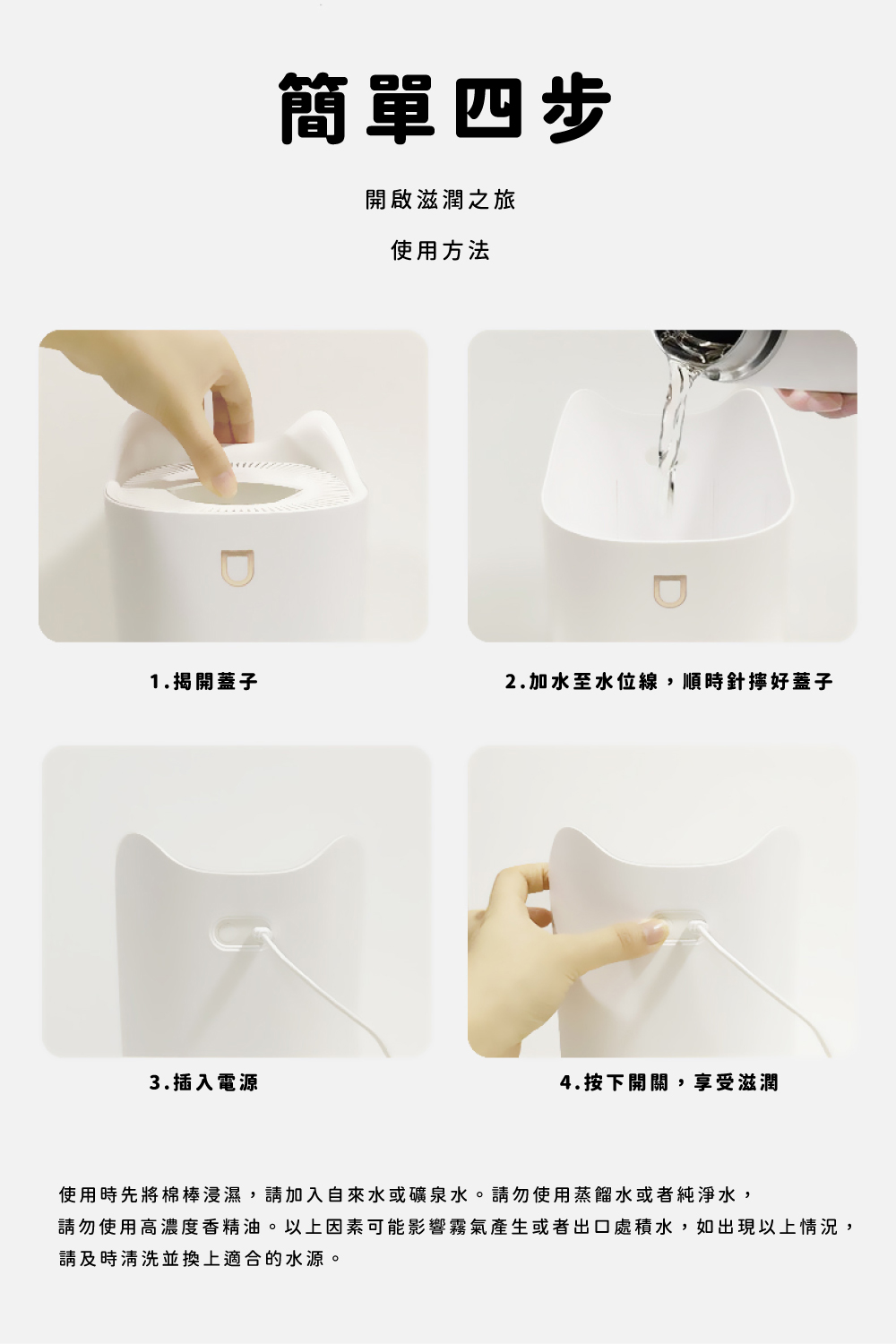 簡單四步

開啟滋潤之旅

使用方法

1.揭開蓋子

2.加水至水位線，順時針擰好蓋子

3.插入電源

4.按下開關，享受滋潤

使用時先將棉棒浸濕，請加入自來水或礦泉水。請勿使用蒸餾水或者純淨水，請勿使用高濃度香精油。以上因素可能影響霧氣產生或者出口處積水，如出現以上情況，請及時清洗並換上適合的水源。