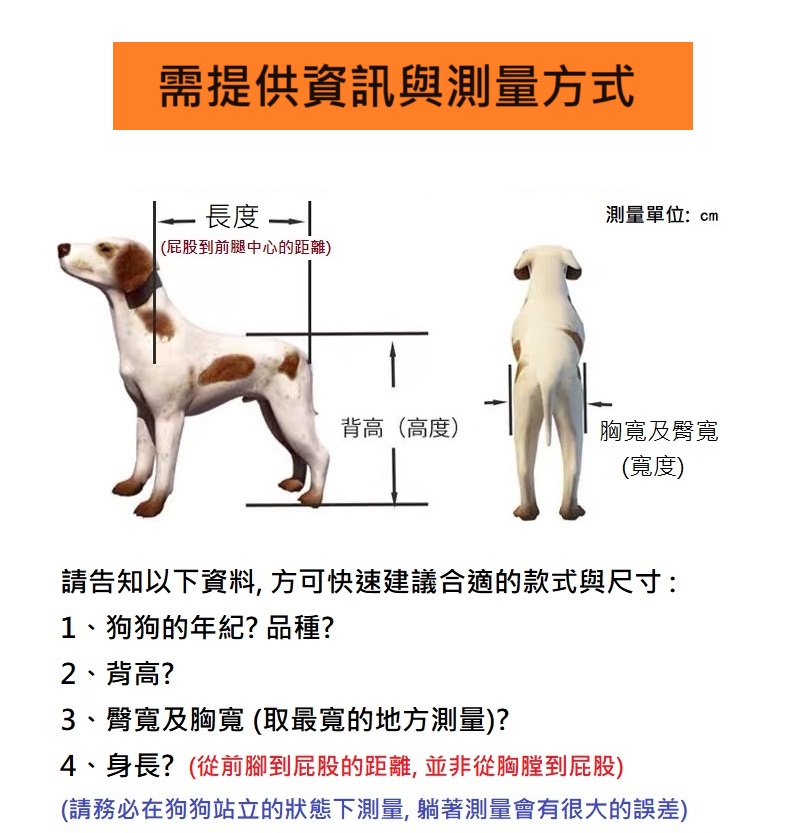 需提供資訊與測量方式

長度
(屁股到前腿中心的距離)

測量單位: cm

背高（高度）

胸寬及臀寬
(寬度)

請告知以下資料, 方可快速建議合適的款式與尺寸 :
1、狗狗的年紀? 品種?
2、背高?
3、臀寬及胸寬 (取最寬的地方測量)?
4、身長? (從前腳到屁股的距離, 並非從胸膛到屁股)
(請務必在狗狗站立的狀態下測量, 躺著測量會有很大的誤差)