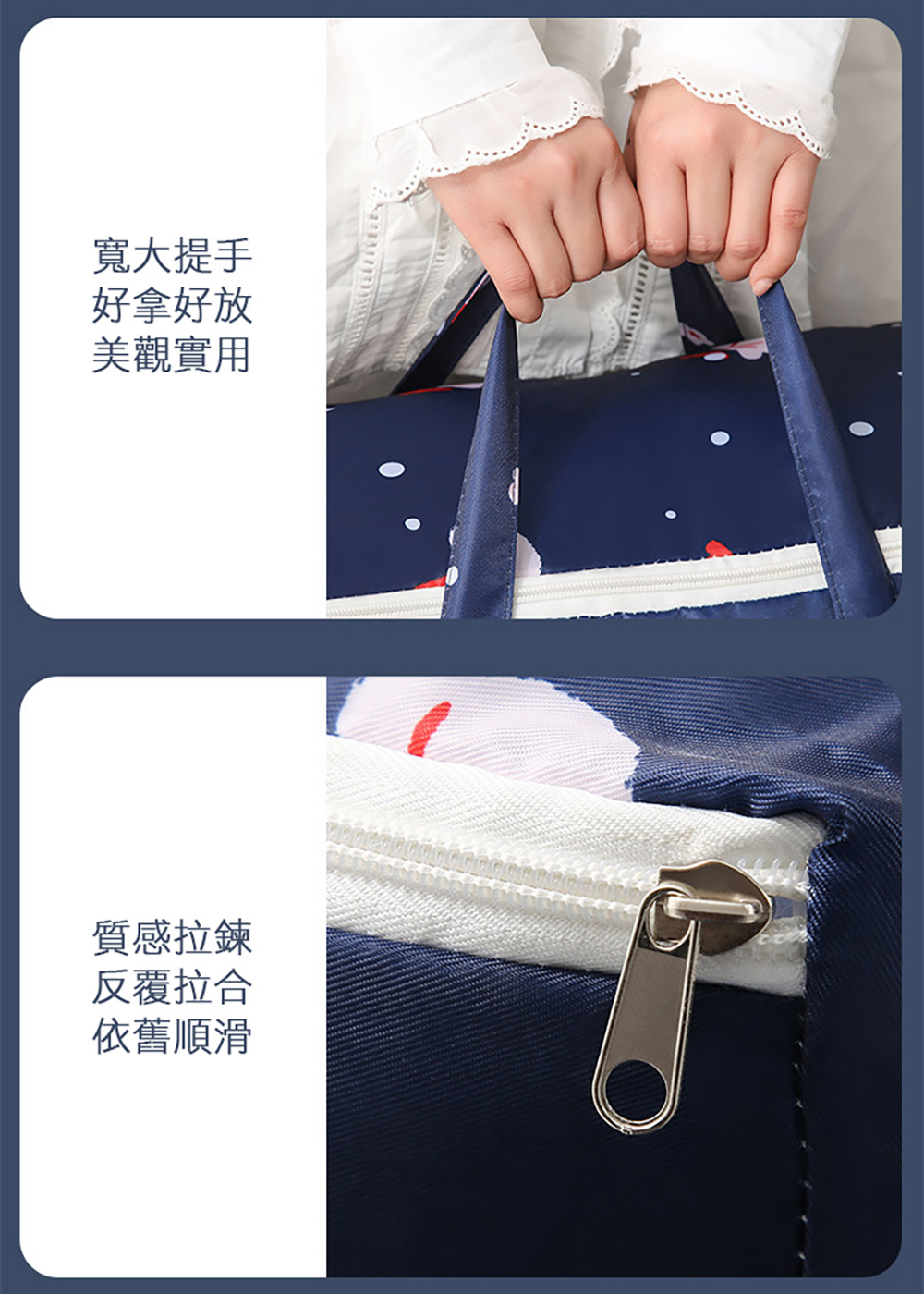 寬大提手
好拿好放
美觀實用

質感拉鍊
反覆拉合
依舊順滑