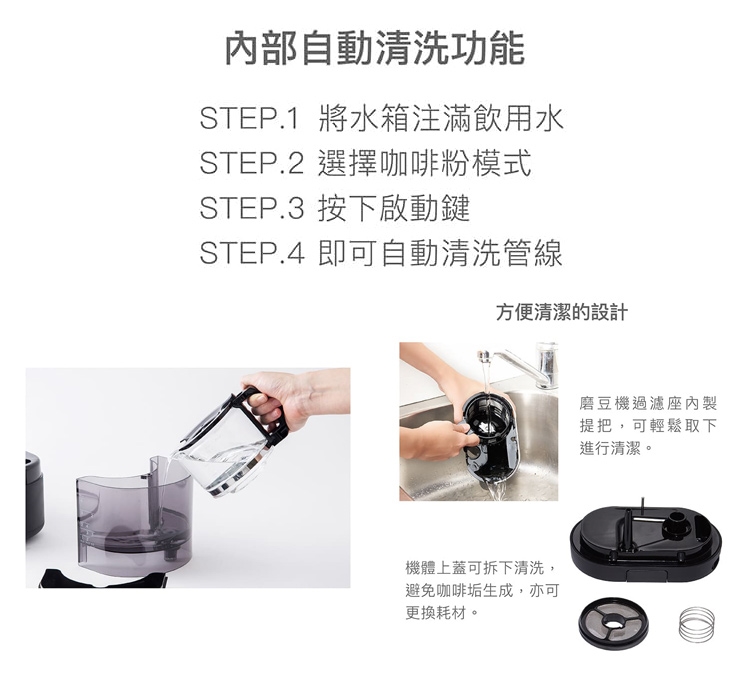 內部自動清洗功能

STEP.1 將水箱注滿飲用水
STEP.2 選擇咖啡粉模式
STEP.3 按下啟動鍵
STEP.4 即可自動清洗管線

方便清潔的設計

磨豆機過濾座內製提把，可輕鬆取下進行清潔。

機體上蓋可拆下清洗，避免咖啡垢生成，亦可更換耗材。