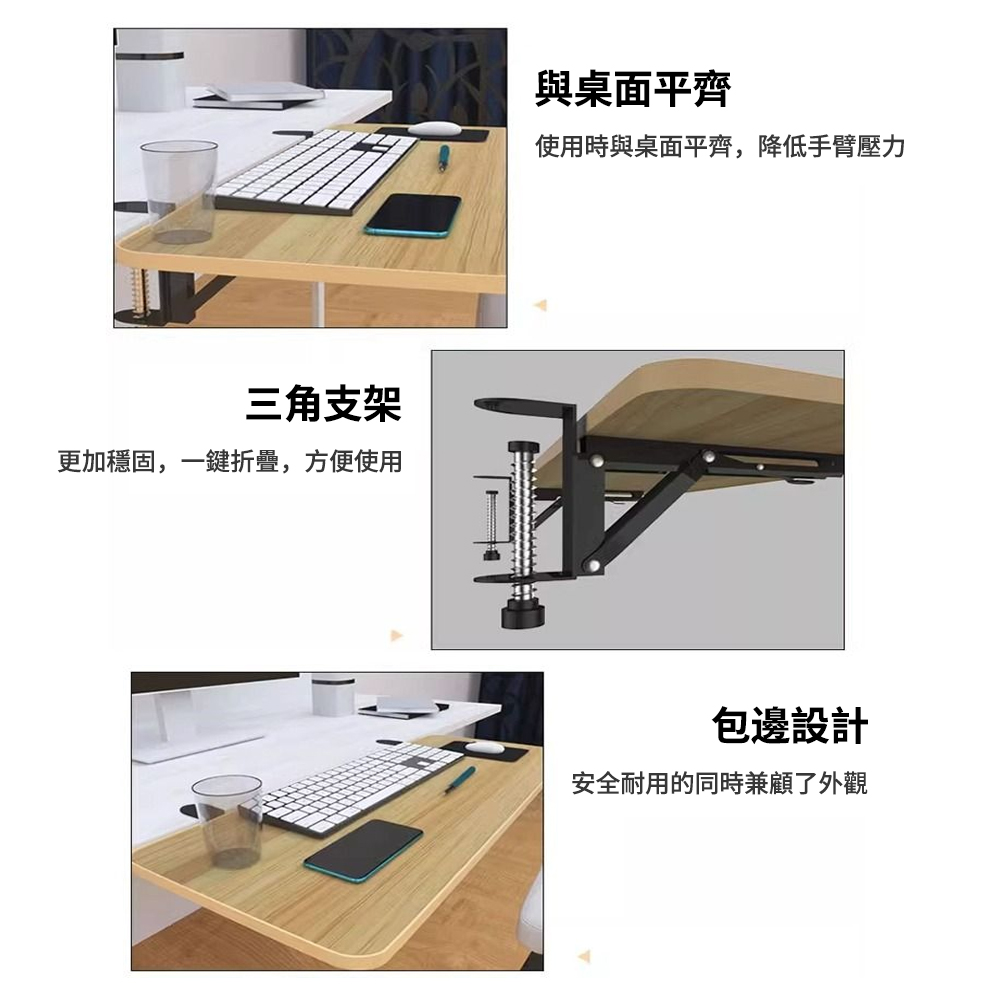 與桌面平齊

使用時與桌面平齊，降低手臂壓力

三角支架

更加穩固，一鍵折疊，方便使用

包邊設計

安全耐用的同時兼顧了外觀