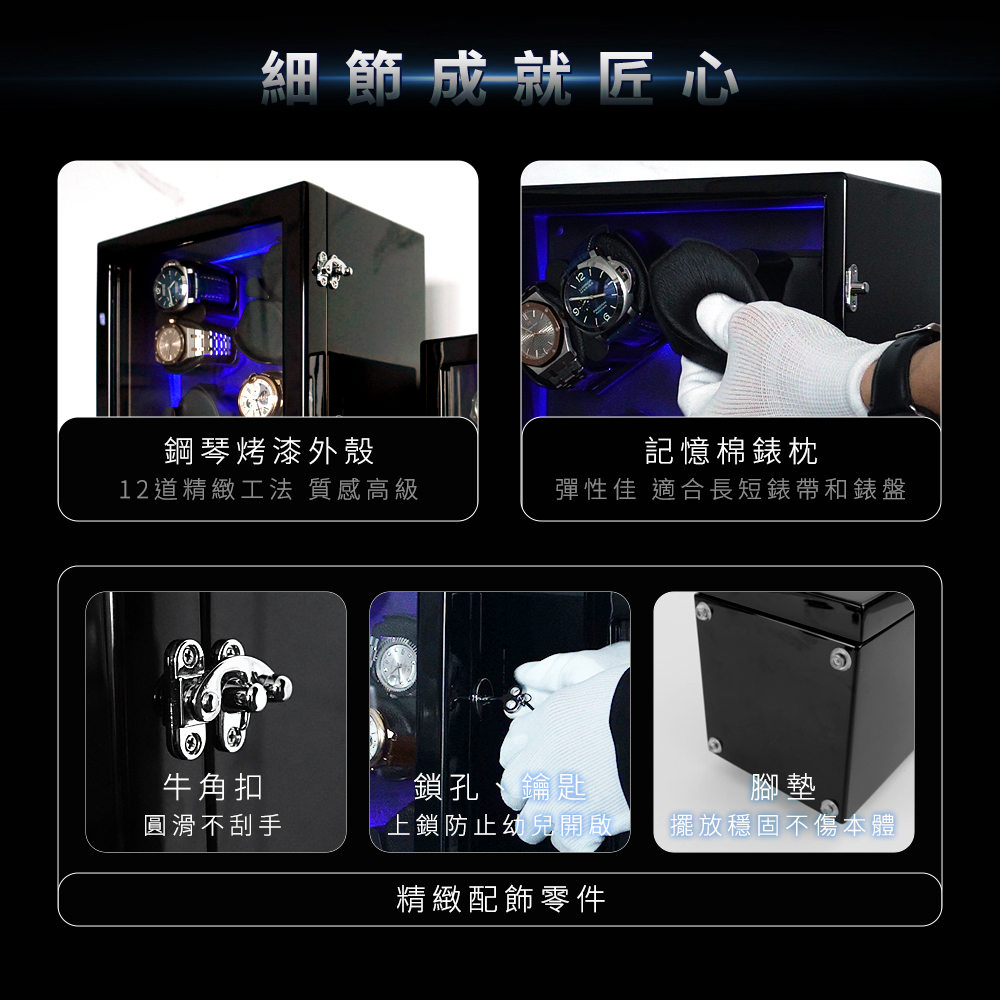 細節成就匠心

鋼琴烤漆外殼
12道精緻工法 質感高級

記憶棉錶枕
彈性佳 適合長短錶帶和錶盤

牛角扣
圓滑不刮手

鎖孔、鑰匙
上鎖防止幼兒開啟

腳墊
擺放穩固不傷本體

精緻配飾零件