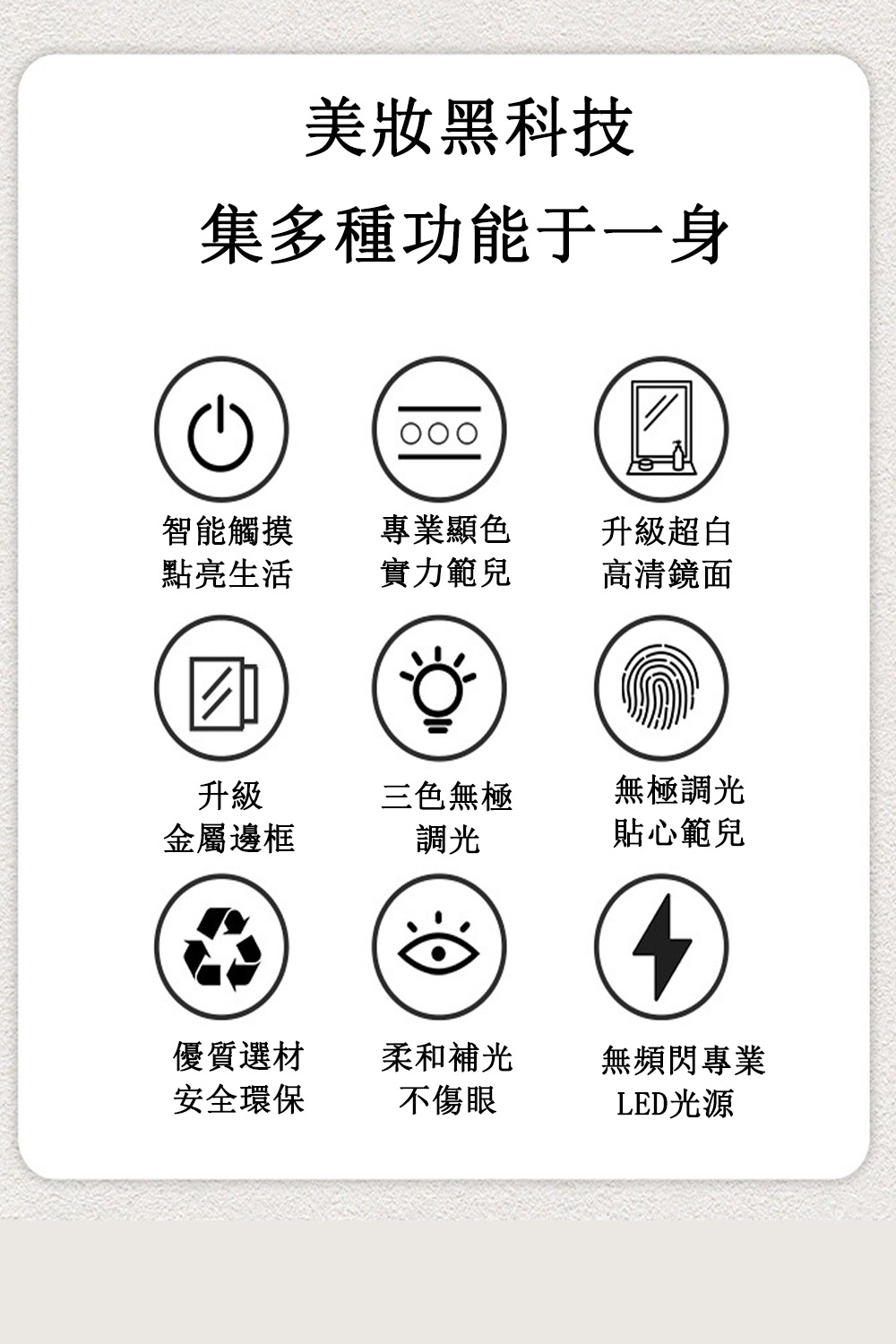 美妝黑科技

集多種功能于一身

智能觸摸
點亮生活

專業顯色
實力範兒

升級超白
高清鏡面

升級
金屬邊框

三色無極
調光

無極調光
貼心範兒

優質選材
安全環保

柔和補光
不傷眼

無頻閃專業
LED光源