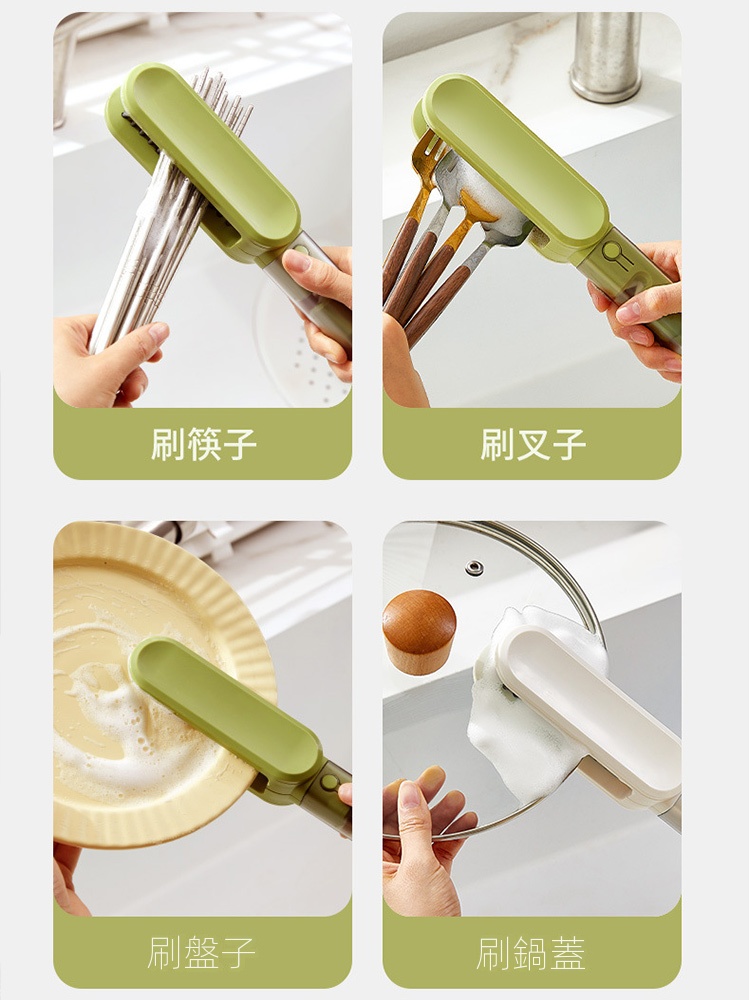 刷筷子

刷叉子

刷盤子

刷鍋蓋