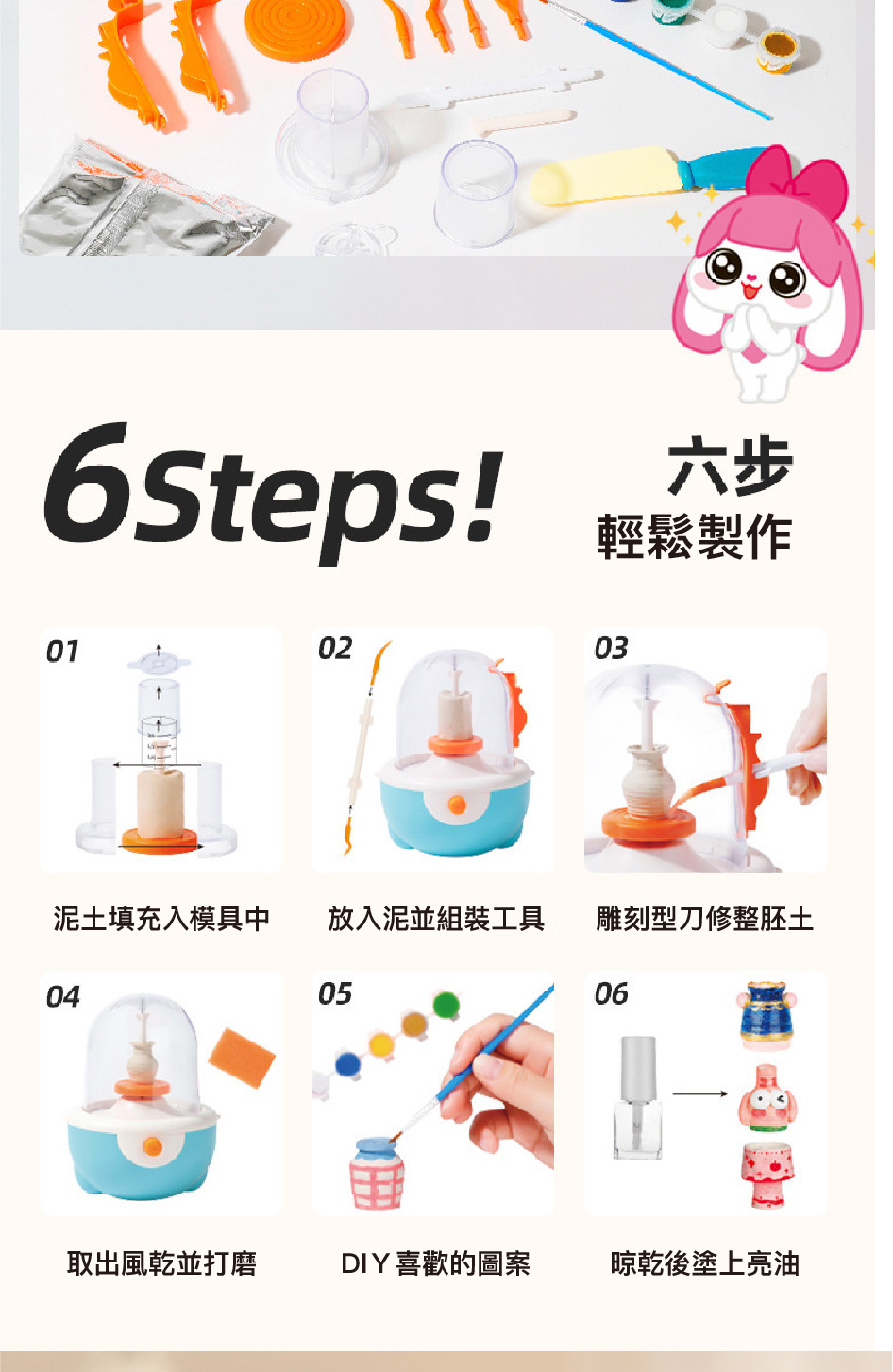 6Steps!

六步
輕鬆製作

01

泥土填充入模具中

02

放入泥並組裝工具

03

雕刻型刀修整胚土

04

取出風乾並打磨

05

DIY 喜歡的圖案

06

晾乾後塗上亮油