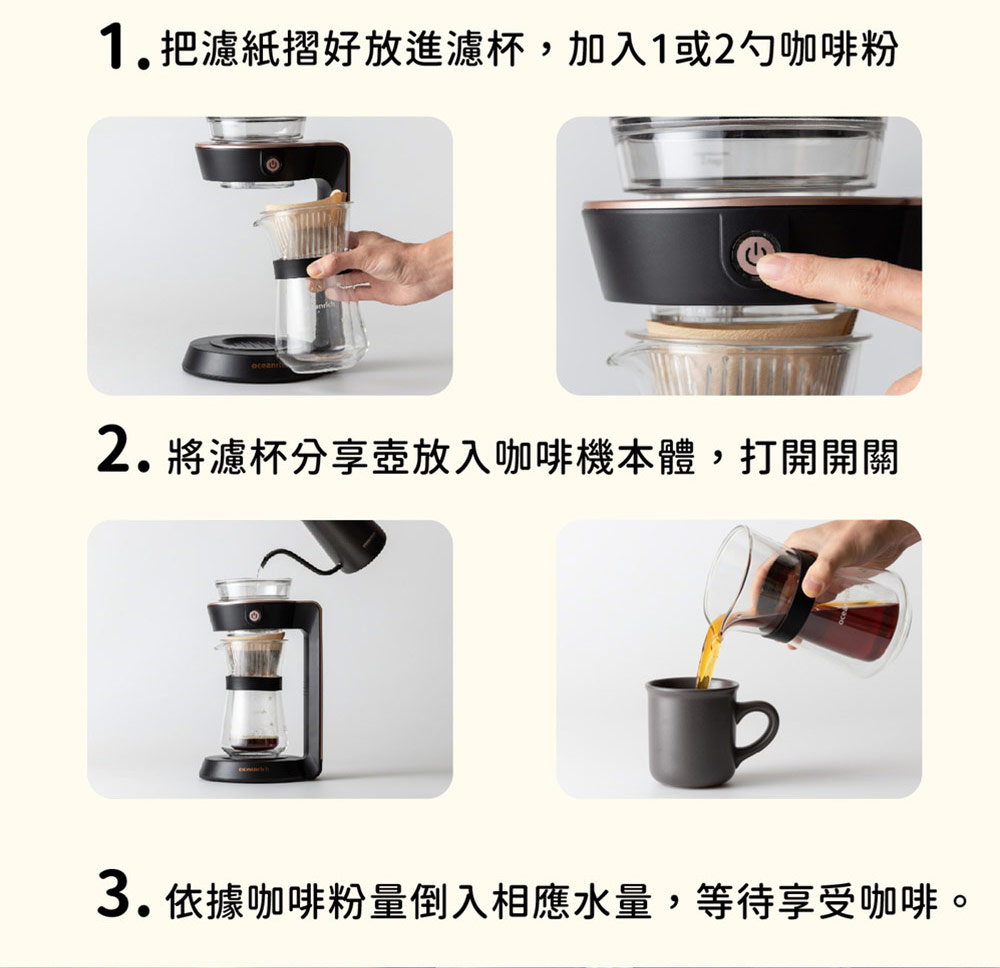 1. 把濾紙摺好放進濾杯，加入1或2勺咖啡粉

2. 將濾杯分享壺放入咖啡機本體，打開開關

3. 依據咖啡粉量倒入相應水量，等待享受咖啡。