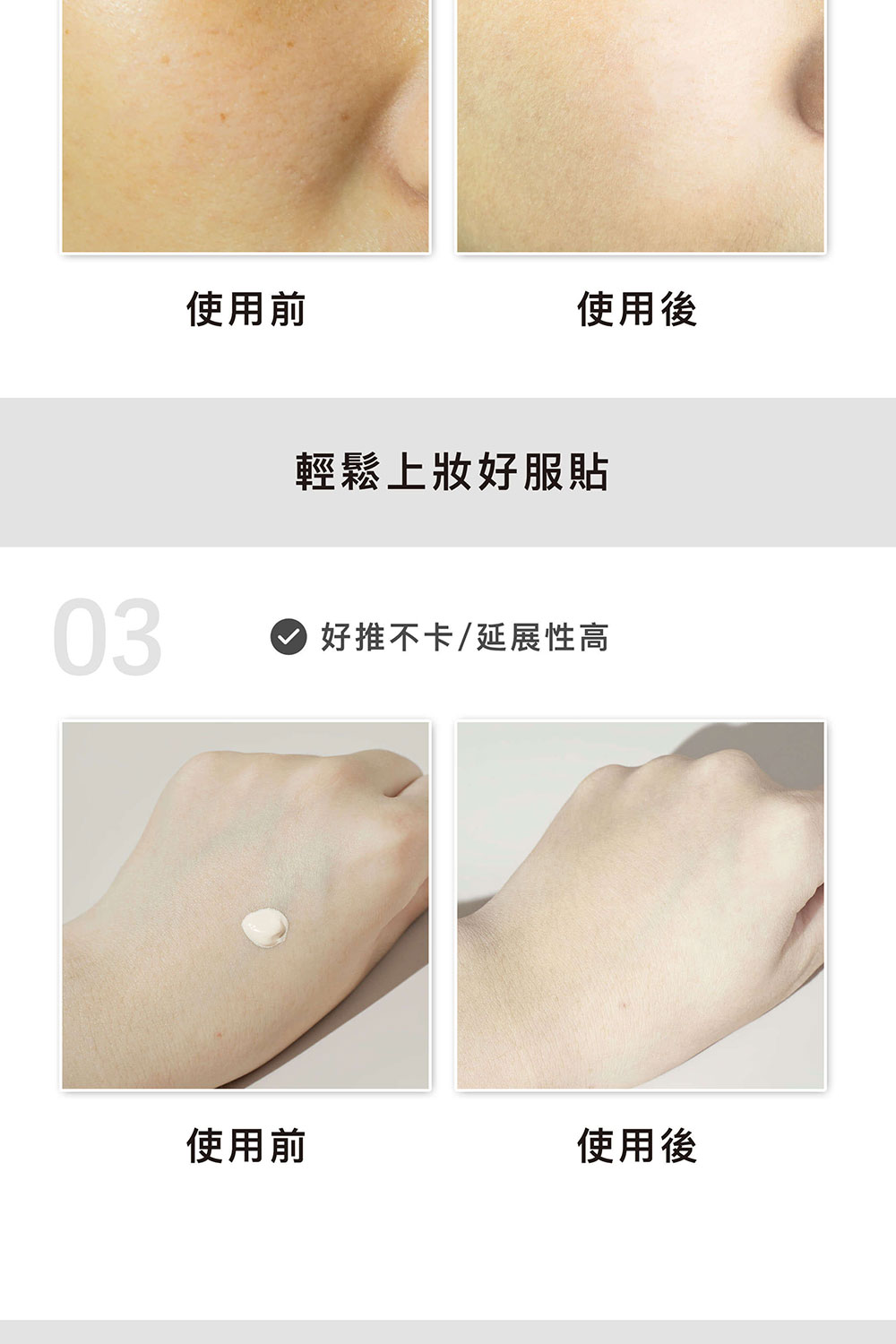 使用前

使用後

輕鬆上妝好服貼

03

好推不卡/延展性高

使用前

使用後