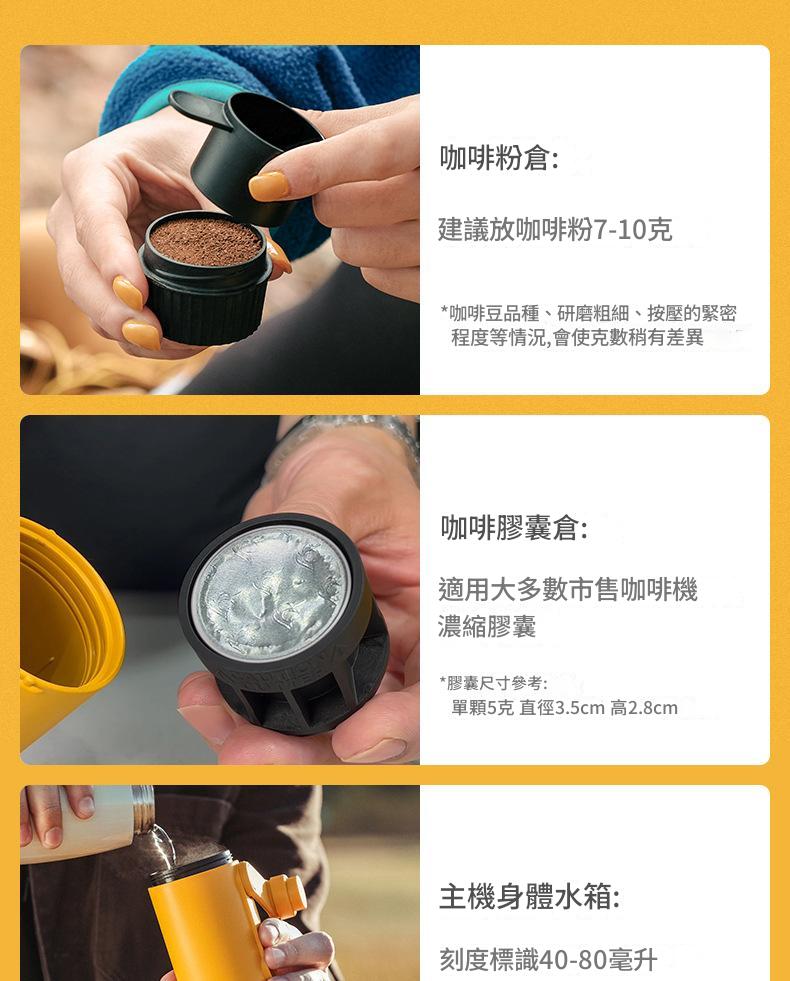 咖啡粉倉:

建議放咖啡粉7-10克

*咖啡豆品種、研磨粗細、按壓的緊密程度等情況,會使克數稍有差異

咖啡膠囊倉:

適用大多數市售咖啡機濃縮膠囊

*膠囊尺寸參考:
單顆5克 直徑3.5cm 高2.8cm

主機身體水箱:

刻度標識40-80毫升