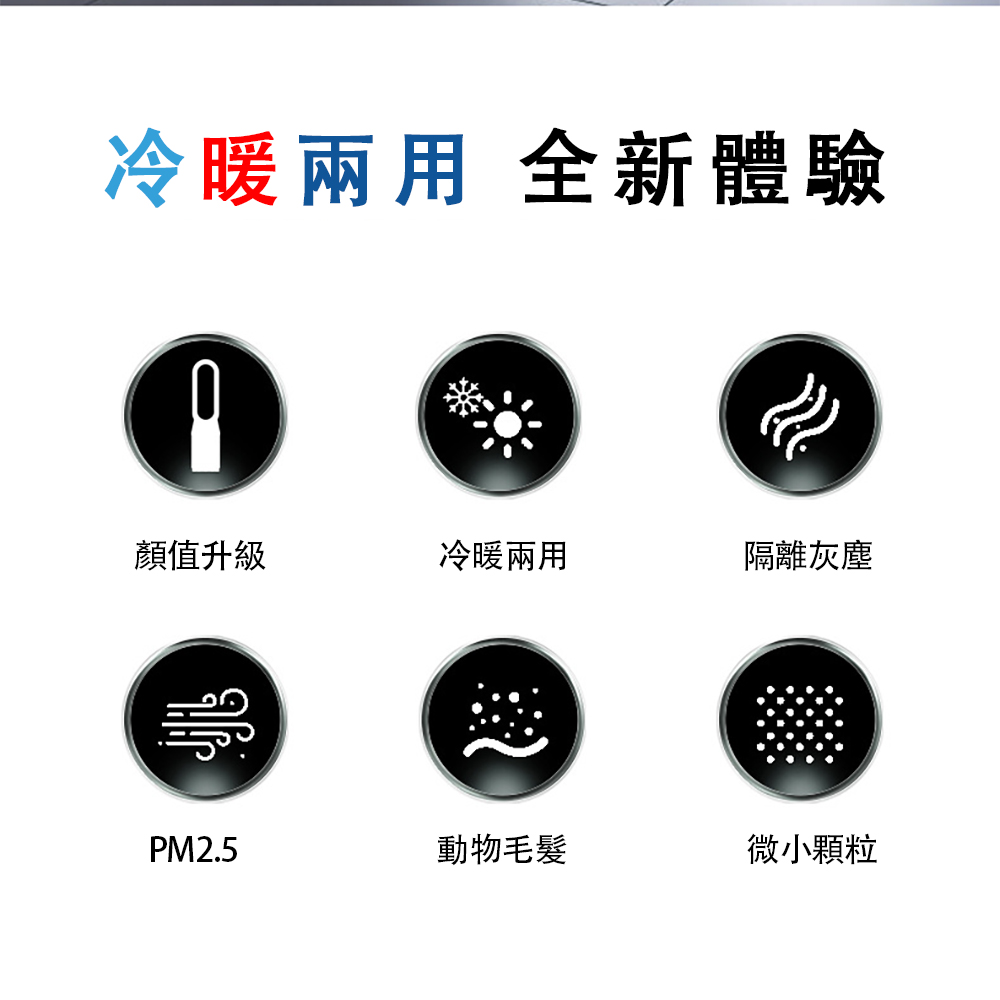 冷暖兩用 全新體驗

顏值升級

冷暖兩用

隔離灰塵

PM2.5

動物毛髮

微小顆粒