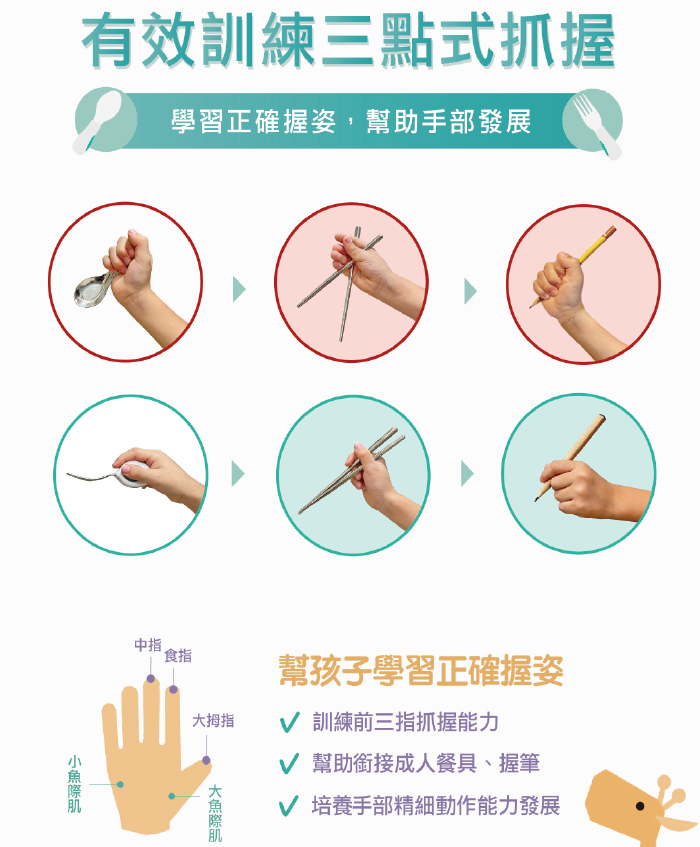 有效訓練三點式抓握

學習正確握姿，幫助手部發展

中指
食指
大拇指
小魚際肌
大魚際肌

幫孩子學習正確握姿

✓ 訓練前三指抓握能力
✓ 幫助銜接成人餐具、握筆
✓ 培養手部精細動作能力發展