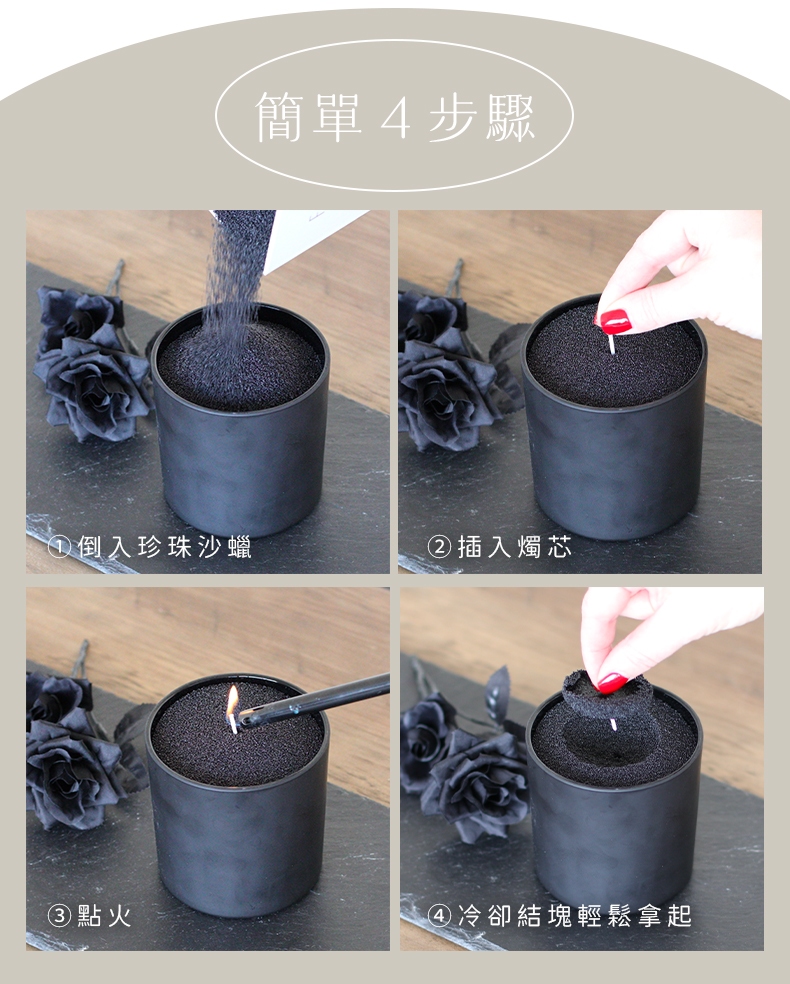 簡單 4 步驟

①倒入珍珠沙蠟

②插入燭芯

③點火

④冷卻結塊輕鬆拿起