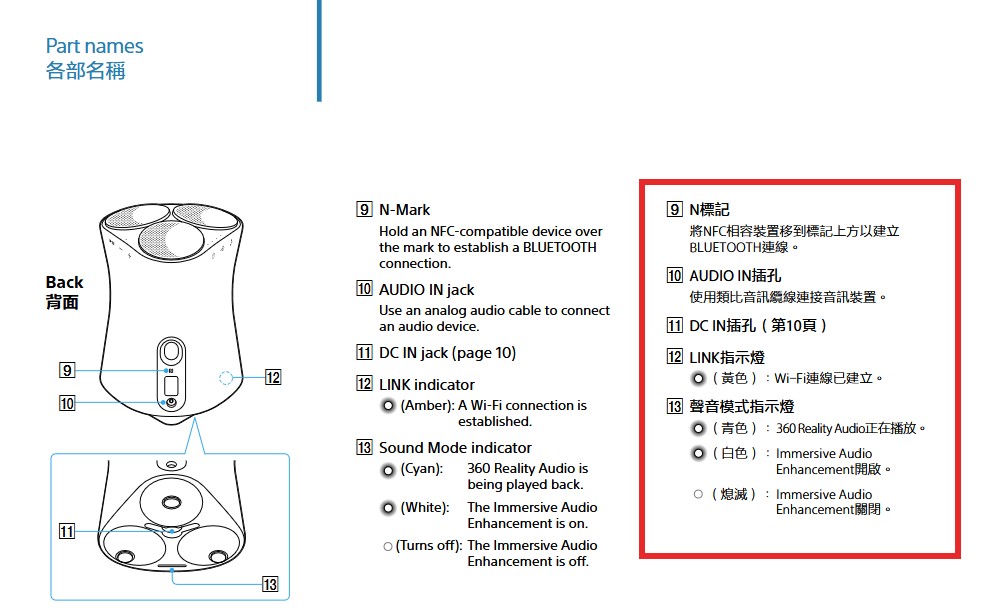 Part names
各部名稱

Back
背面

9

10

12

11

13

9 N-Mark
Hold an NFC-compatible device over the mark to establish a BLUETOOTH connection.

10 AUDIO IN jack
Use an analog audio cable to connect an audio device.

11 DC IN jack (page 10)

12 LINK indicator
(Amber): A Wi-Fi connection is established.

13 Sound Mode indicator
(Cyan): 360 Reality Audio is being played back.
(White): The Immersive Audio Enhancement is on.
(Turns off): The Immersive Audio Enhancement is off.

9 N標記
將NFC相容裝置移到標記上方以建立BLUETOOTH連線。

10 AUDIO IN插孔
使用類比音訊纜線連接音訊裝置。

11 DC IN插孔（第10頁）

12 LINK指示燈
（黃色）：Wi-Fi連線已建立。

13 聲音模式指示燈
（青色）：360 Reality Audio正在播放。
（白色）：Immersive Audio Enhancement開啟。
（熄滅）：Immersive Audio Enhancement關閉。