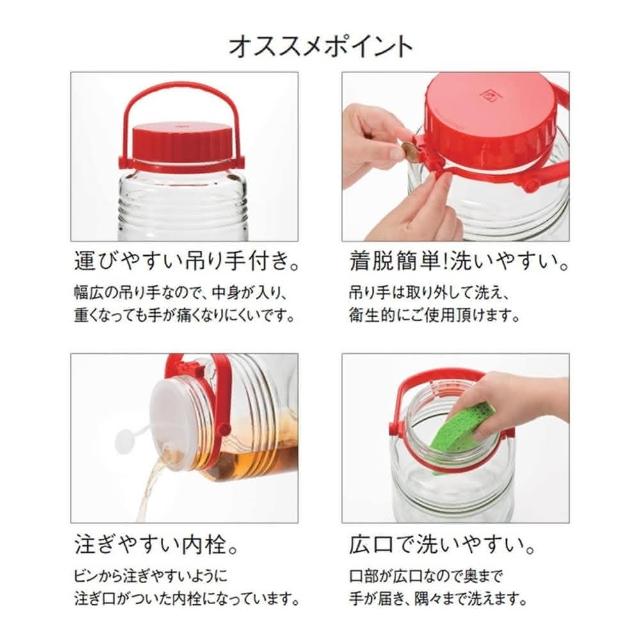 オススメポイント

運びやすい吊り手付き。

幅広の吊り手なので、中身が入り、重くなっても手が痛くなりにくいです。

着脱簡単!洗いやすい。

吊り手は取り外して洗え、衛生的にご使用頂けます。

注ぎやすい内栓。

ビンから注ぎやすいように注ぎ口がついた内栓になっています。

広口で洗いやすい。

口部が広口なので奥まで手が届き、隅々まで洗えます。