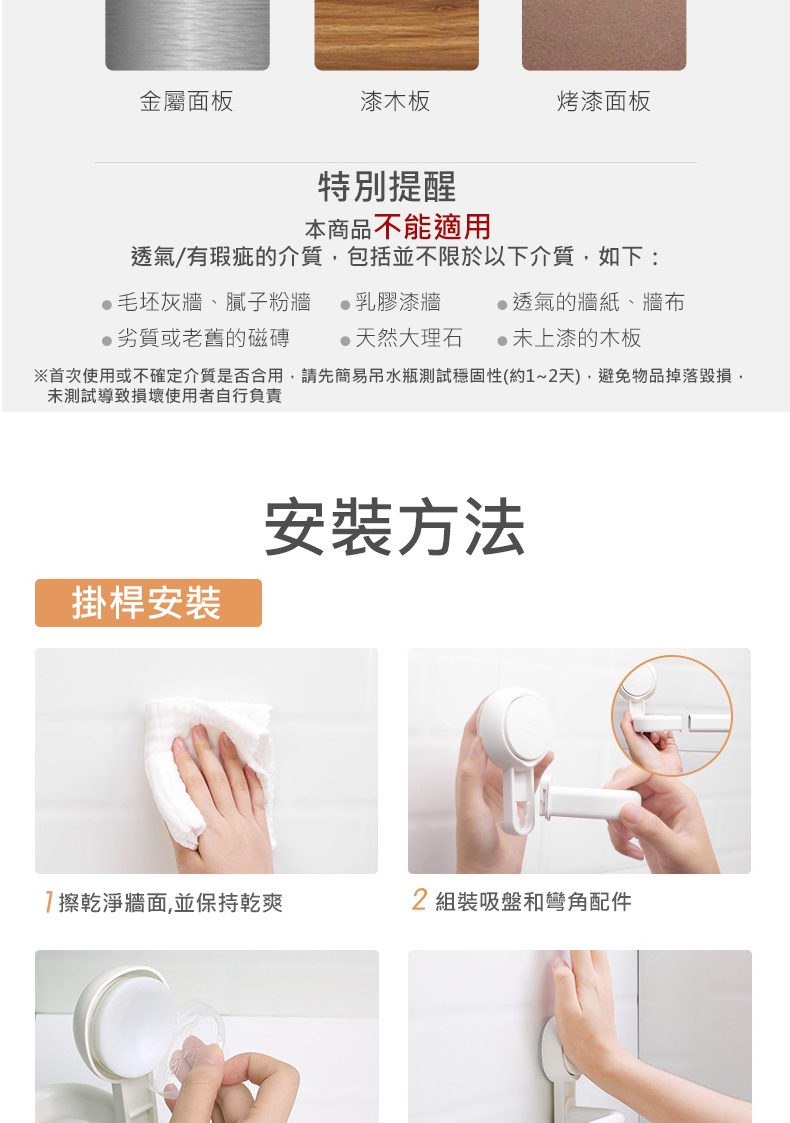 金屬面板　　漆木板　　烤漆面板

特別提醒

本商品不能適用

透氣/有瑕疵的介質，包括並不限於以下介質，如下：

● 毛坯灰牆、膩子粉牆　● 乳膠漆牆　● 透氣的牆紙、牆布
● 劣質或老舊的磁磚　● 天然大理石　● 未上漆的木板

※首次使用或不確定介質是否合用，請先簡易吊水瓶測試穩固性(約1~2天)，避免物品掉落毀損，未測試導致損壞使用者自行負責

安裝方法

掛桿安裝

1 擦乾淨牆面,並保持乾爽

2 組裝吸盤和彎角配件