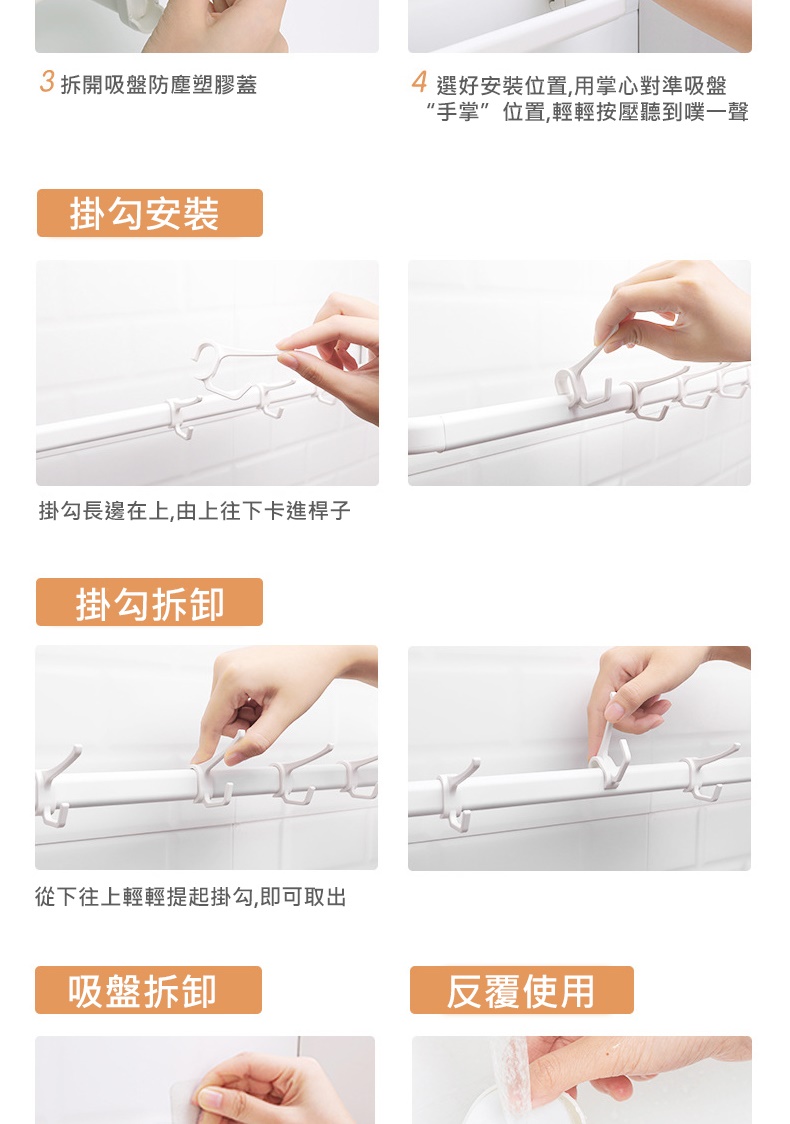 3 拆開吸盤防塵塑膠蓋

4 選好安裝位置,用掌心對準吸盤“手掌”位置,輕輕按壓聽到噗一聲

掛勾安裝

掛勾長邊在上,由上往下卡進桿子

掛勾拆卸

從下往上輕輕提起掛勾,即可取出

吸盤拆卸

反覆使用