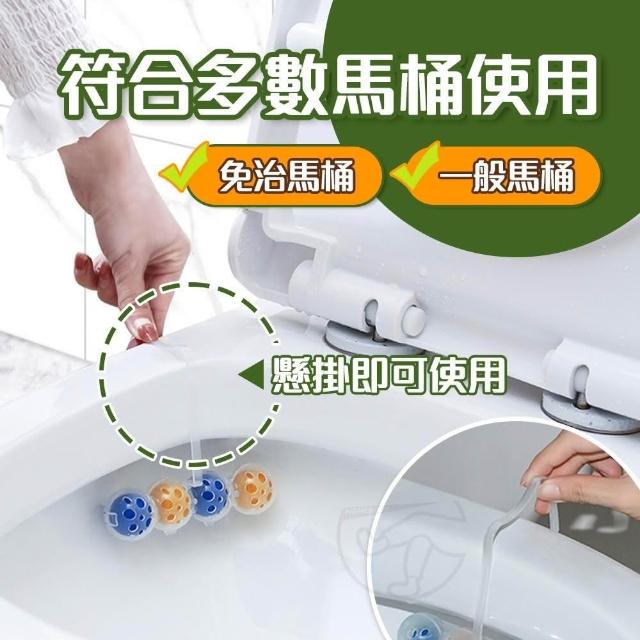 符合多數馬桶使用

免治馬桶

一般馬桶

懸掛即可使用