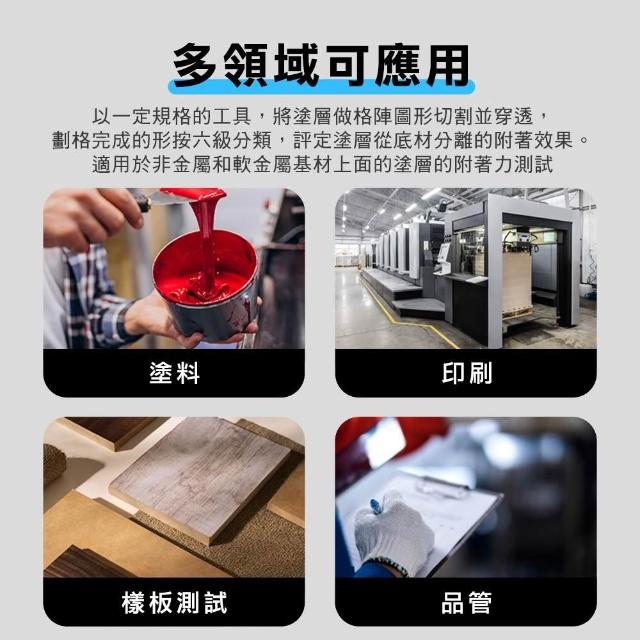 多領域可應用

以一定規格的工具，將塗層做格陣圖形切割並穿透，劃格完成的形按六級分類，評定塗層從底材分離的附著效果。適用於非金屬和軟金屬基材上面的塗層的附著力測試

塗料

印刷

樣板測試

品管