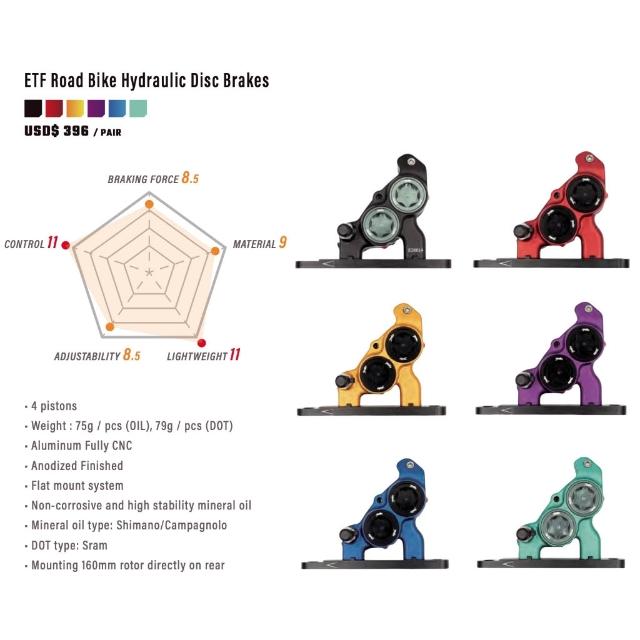 ETF Road Bike Hydraulic Disc Brakes

USD$ 396 / PAIR

BRAKING FORCE 8.5

CONTROL 11

MATERIAL 9

ADJUSTABILITY 8.5

LIGHTWEIGHT 11

• 4 pistons
• Weight : 75g / pcs (OIL), 79g / pcs (DOT)
• Aluminum Fully CNC
• Anodized Finished
• Flat mount system
• Non-corrosive and high stability mineral oil
• Mineral oil type: Shimano/Campagnolo
• DOT type: Sram
• Mounting 160mm rotor directly on rear