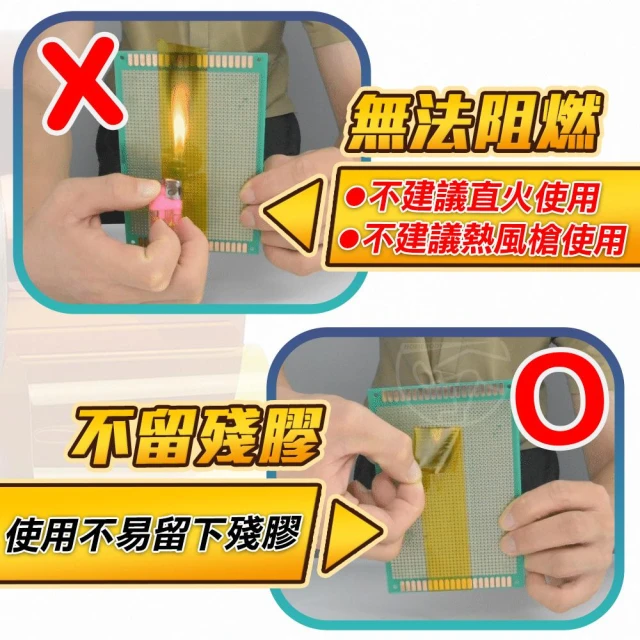 X

無法阻燃

●不建議直火使用
●不建議熱風槍使用

O

不留殘膠

使用不易留下殘膠