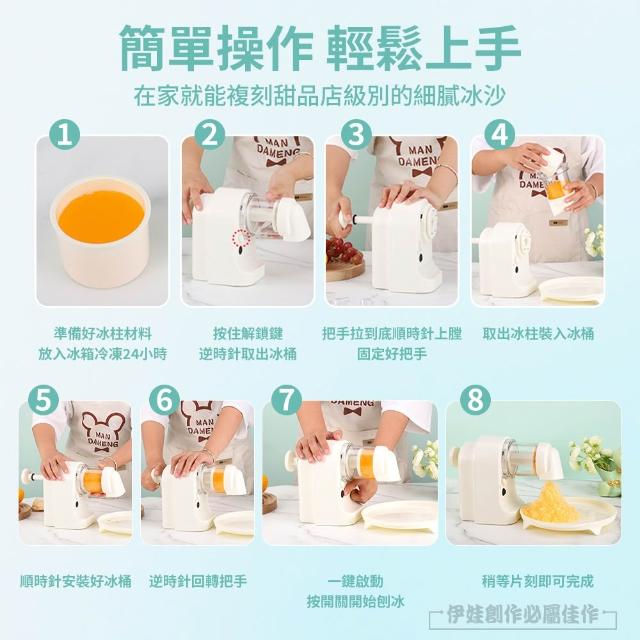 簡單操作 輕鬆上手
在家就能複刻甜品店級別的細膩冰沙

1
準備好冰柱材料
放入冰箱冷凍24小時

2
MAN
DAMENG
按住解鎖鍵
逆時針取出冰桶

3
MAN
DAMENG
把手拉到底順時針上膛
固定好把手

4
MAN
DAMENG
取出冰柱裝入冰桶

5
MAN
DAMENG
順時針安裝好冰桶

6
MAN
DAMENG
逆時針回轉把手

7
DAMENG
一鍵啟動
按開關開始刨冰

8
稍等片刻即可完成

伊娃創作必屬佳作