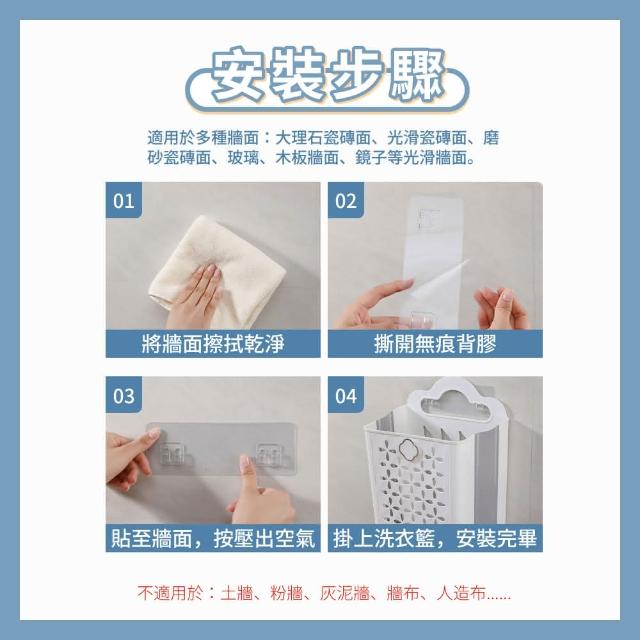 安裝步驟

適用於多種牆面：大理石瓷磚面、光滑瓷磚面、磨砂瓷磚面、玻璃、木板牆面、鏡子等光滑牆面。

01
將牆面擦拭乾淨

02
撕開無痕背膠

03
貼至牆面，按壓出空氣

04
掛上洗衣籃，安裝完畢

不適用於：土牆、粉牆、灰泥牆、牆布、人造布......