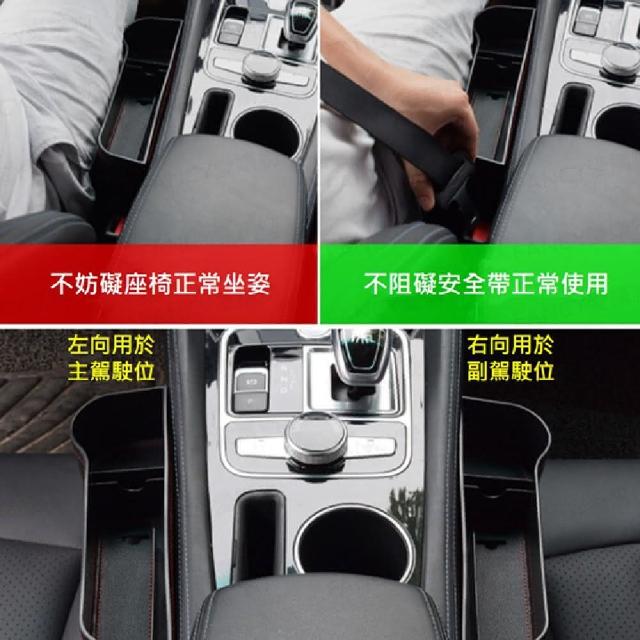 不妨礙座椅正常坐姿

不阻礙安全帶正常使用

左向用於
主駕駛位

右向用於
副駕駛位