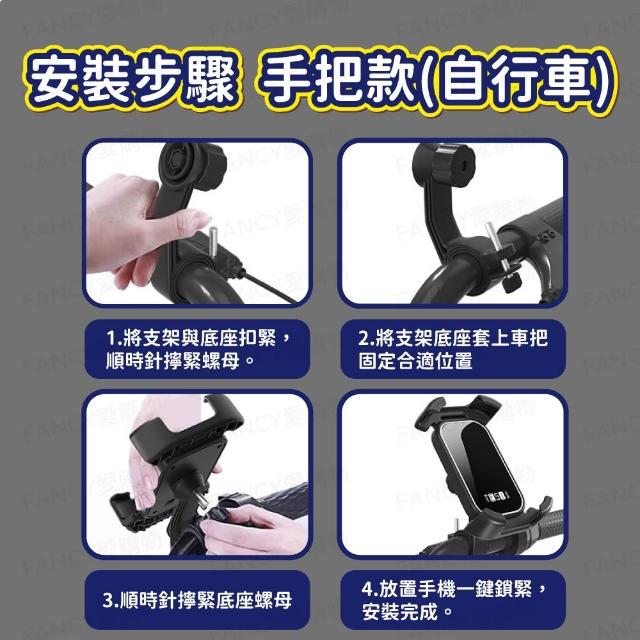 安裝步驟 手把款(自行車)

1.將支架與底座扣緊，順時針擰緊螺母。

2.將支架底座套上車把固定合適位置

3.順時針擰緊底座螺母

4.放置手機一鍵鎖緊，安裝完成。

FANCY愛購物