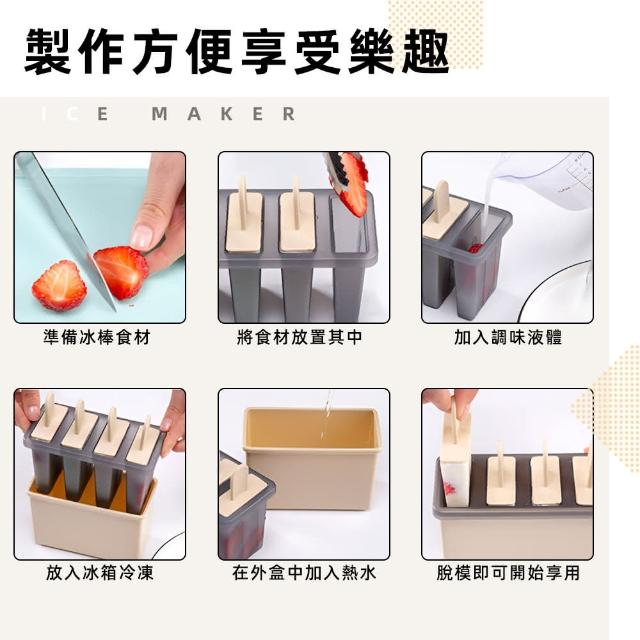 製作方便享受樂趣

ICE MAKER

準備冰棒食材

將食材放置其中

加入調味液體

放入冰箱冷凍

在外盒中加入熱水

脫模即可開始享用