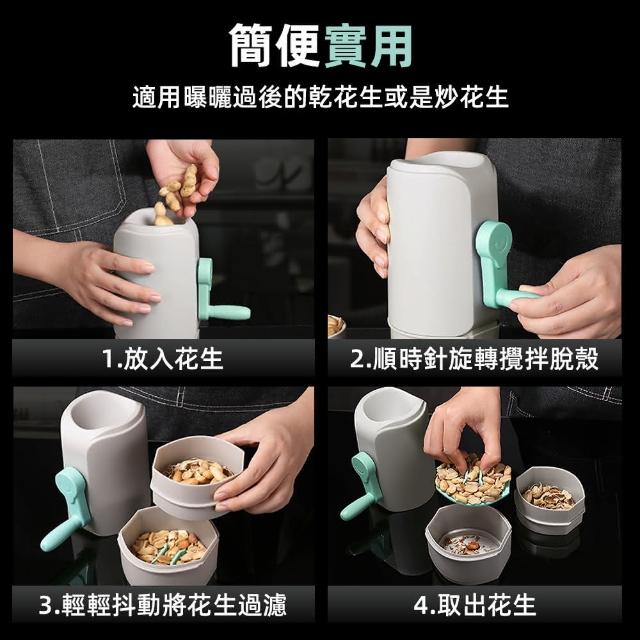 簡便實用

適用曝曬過後的乾花生或是炒花生

1.放入花生

2.順時針旋轉攪拌脫殼

3.輕輕抖動將花生過濾

4.取出花生