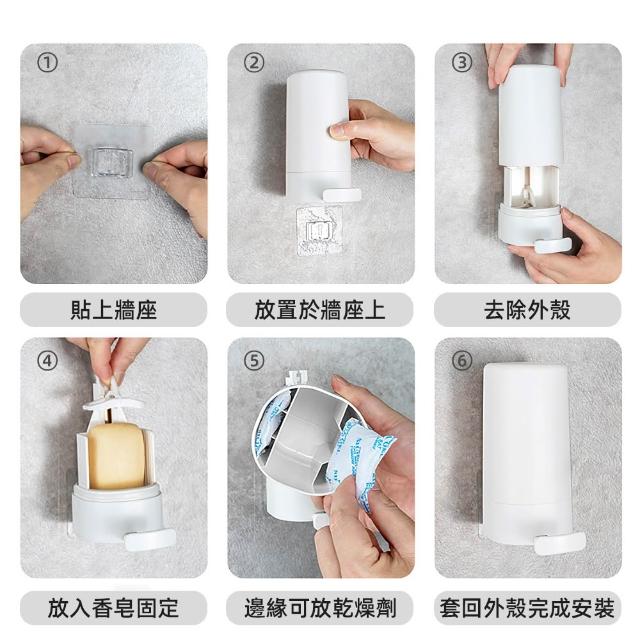 ①

貼上牆座

②

放置於牆座上

③

去除外殼

④

放入香皂固定

⑤

邊緣可放乾燥劑

⑥

套回外殼完成安裝