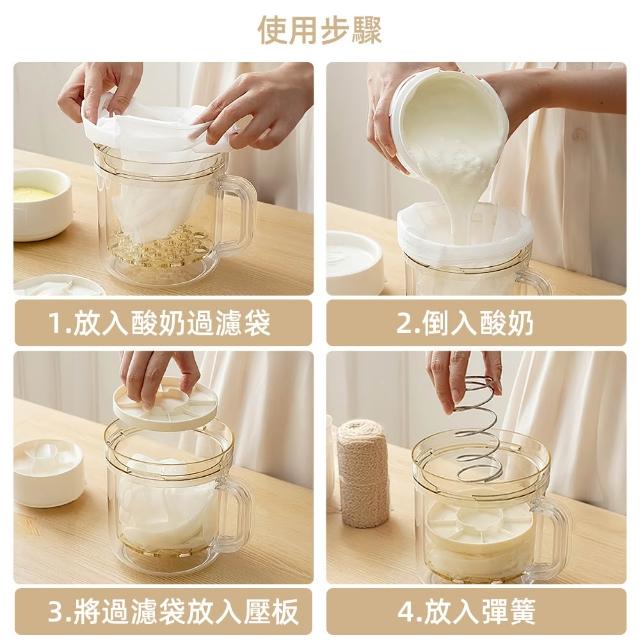 使用步驟

1.放入酸奶過濾袋

2.倒入酸奶

3.將過濾袋放入壓板

4.放入彈簧