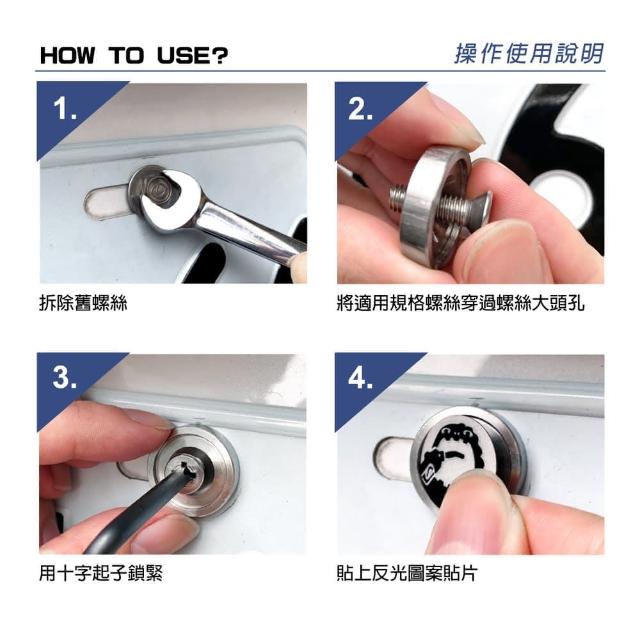 HOW TO USE?

操作使用說明

1.

拆除舊螺絲

2.

將適用規格螺絲穿過螺絲大頭孔

3.

用十字起子鎖緊

4.

貼上反光圖案貼片