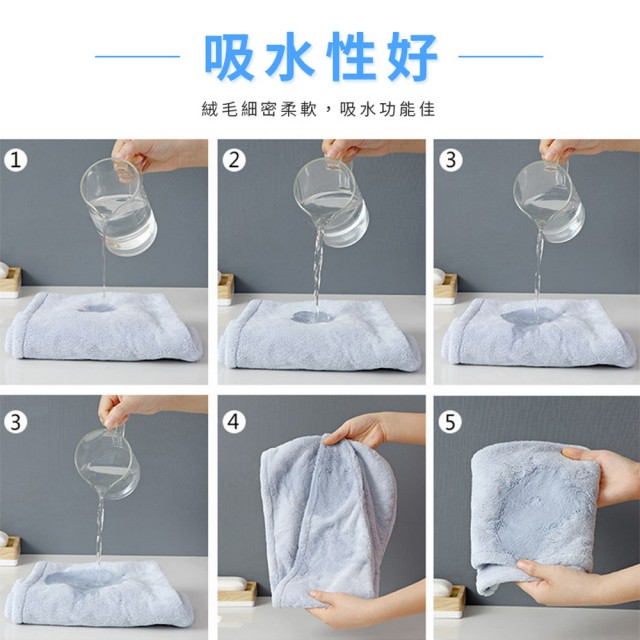 吸水性好

絨毛細密柔軟，吸水功能佳

1

2

3

3

4

5