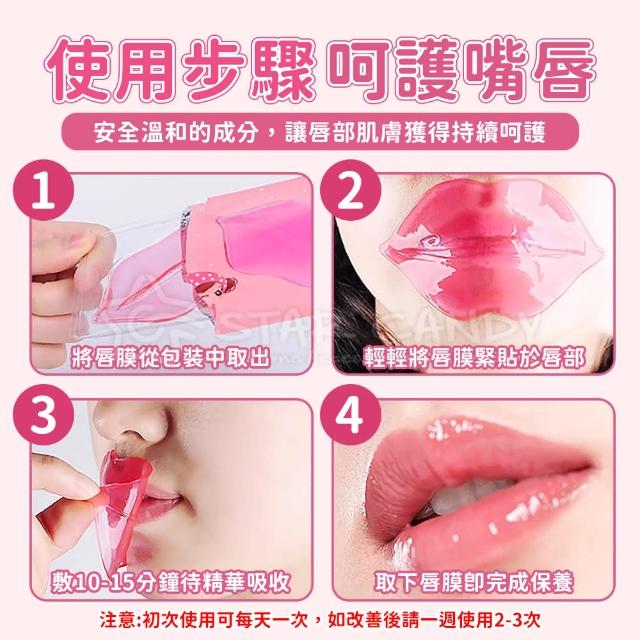 使用步驟 呵護嘴唇

安全溫和的成分，讓唇部肌膚獲得持續呵護

1
將唇膜從包裝中取出

2
輕輕將唇膜緊貼於唇部

STAR CANDY

3
敷10-15分鐘待精華吸收

4
取下唇膜即完成保養

注意:初次使用可每天一次，如改善後請一週使用2-3次