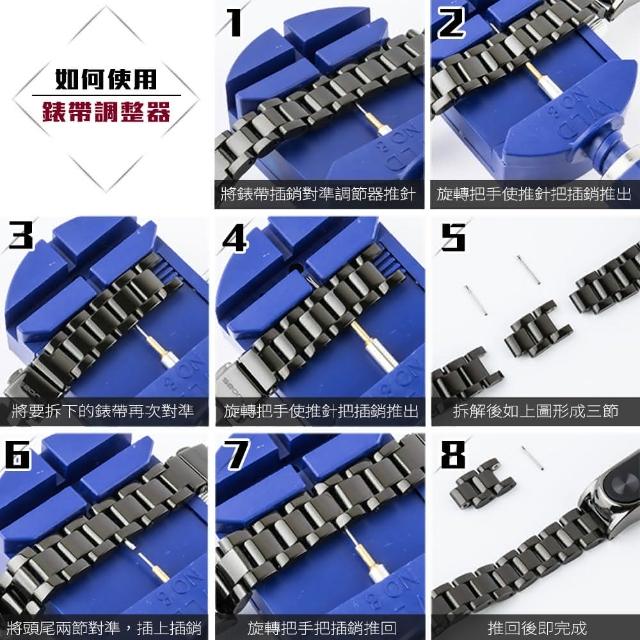 如何使用
錶帶調整器

1
將錶帶插銷對準調節器推針

2
旋轉把手使推針把插銷推出

3
將要拆下的錶帶再次對準

4
旋轉把手使推針把插銷推出

5
拆解後如上圖形成三節

6
將頭尾兩節對準，插上插銷

7
旋轉把手把插銷推回

8
推回後即完成