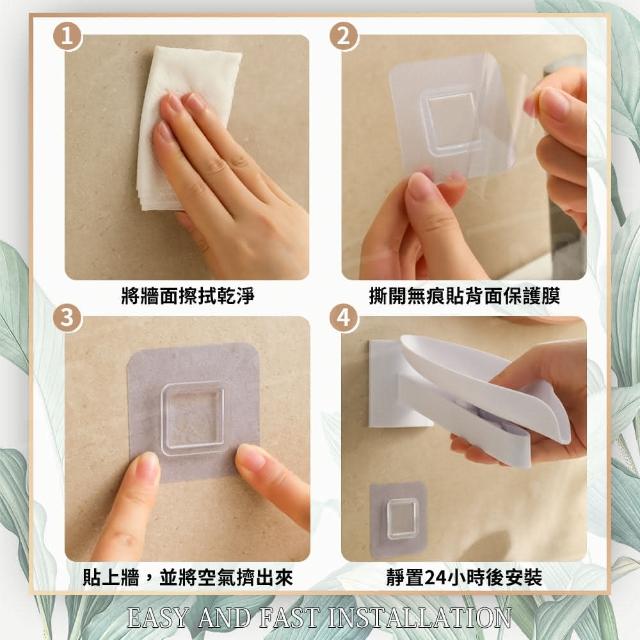 1

將牆面擦拭乾淨

2

撕開無痕貼背面保護膜

3

貼上牆，並將空氣擠出來

4

靜置24小時後安裝

EASY AND FAST INSTALLATION