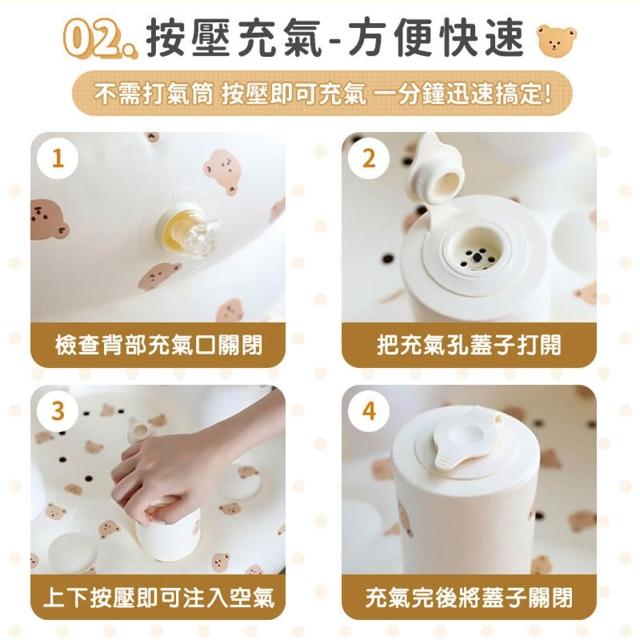 02. 按壓充氣-方便快速

不需打氣筒 按壓即可充氣 一分鐘迅速搞定!

1

檢查背部充氣口關閉

2

把充氣孔蓋子打開

3

上下按壓即可注入空氣

4

充氣完後將蓋子關閉