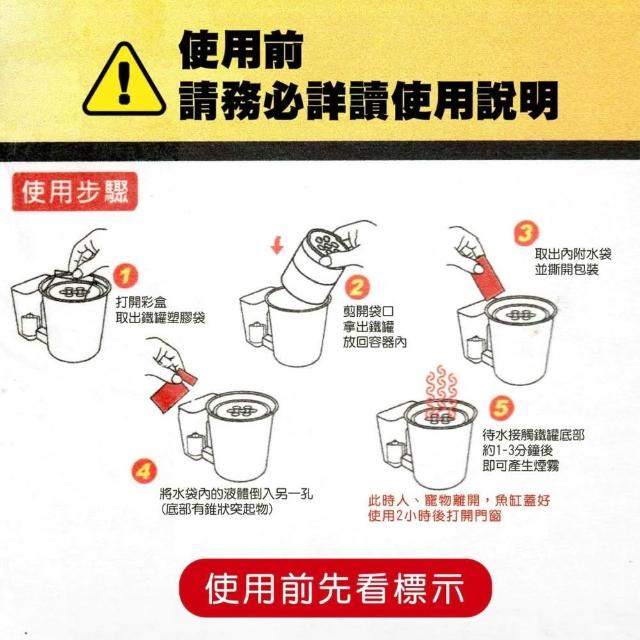 使用前
請務必詳讀使用說明

使用步驟

1
打開彩盒
取出鐵罐塑膠袋

2
剪開袋口
拿出鐵罐
放回容器內

3
取出內附水袋
並撕開包裝

4
將水袋內的液體倒入另一孔
(底部有錐狀突起物)

5
待水接觸鐵罐底部
約1-3分鐘後
即可產生煙霧

此時人、寵物離開，魚缸蓋好
使用2小時後打開門窗

使用前先看標示