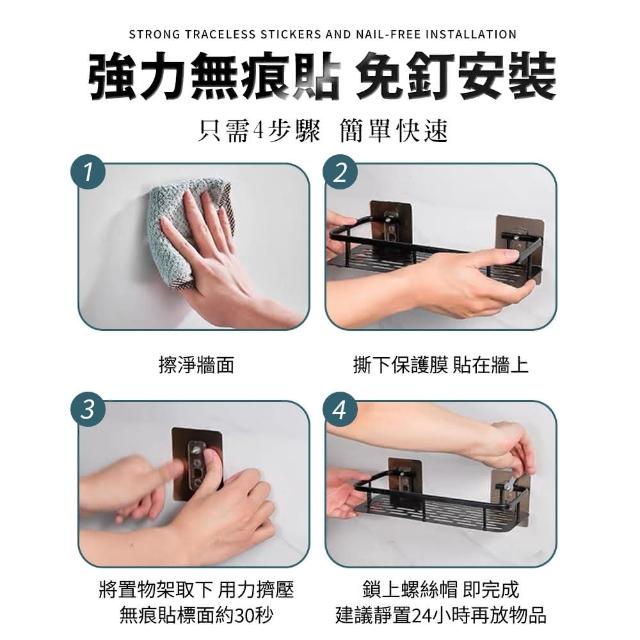 STRONG TRACELESS STICKERS AND NAIL-FREE INSTALLATION

強力無痕貼 免釘安裝

只需4步驟 簡單快速

1

擦淨牆面

2

撕下保護膜 貼在牆上

3

將置物架取下 用力擠壓 無痕貼標面約30秒

4

鎖上螺絲帽 即完成 建議靜置24小時再放物品