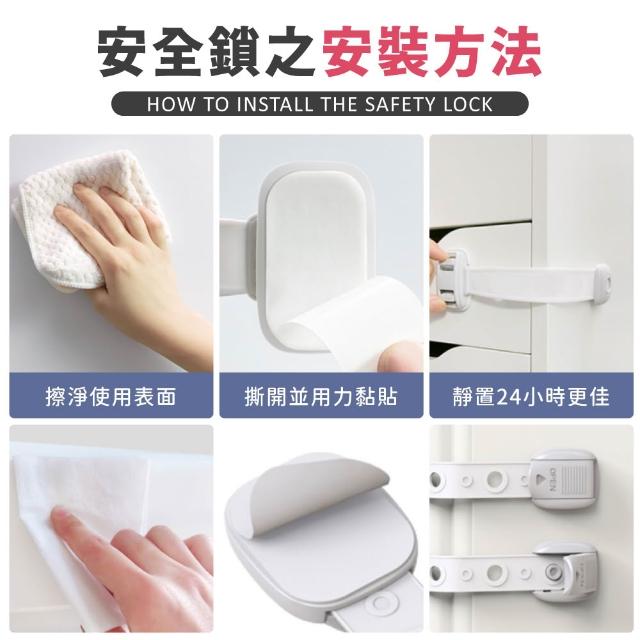 安全鎖之安裝方法

HOW TO INSTALL THE SAFETY LOCK

擦淨使用表面

撕開並用力黏貼

靜置24小時更佳

OPEN