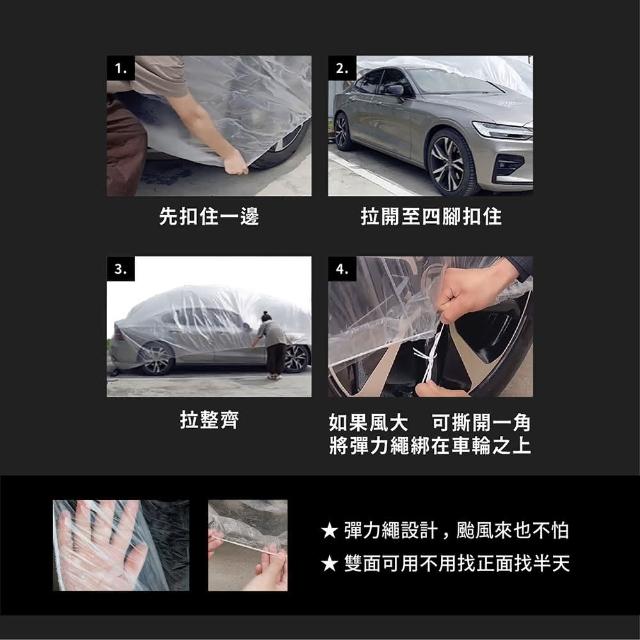 1.

先扣住一邊

2.

拉開至四腳扣住

3.

拉整齊

4.

如果風大　可撕開一角
將彈力繩綁在車輪之上

★ 彈力繩設計，颱風來也不怕

★ 雙面可用不用找正面找半天