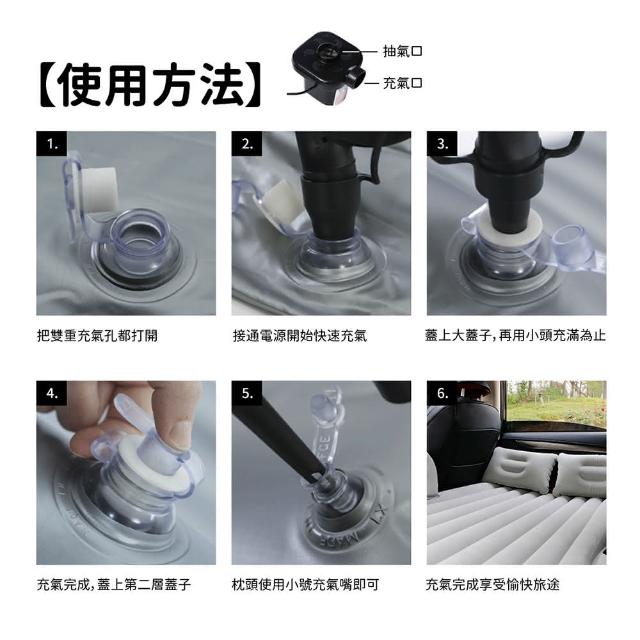 【使用方法】

抽氣口
充氣口

1.
把雙重充氣孔都打開

2.
接通電源開始快速充氣

3.
蓋上大蓋子，再用小頭充滿為止

4.
充氣完成，蓋上第二層蓋子

5.
枕頭使用小號充氣嘴即可

6.
充氣完成享受愉快旅途