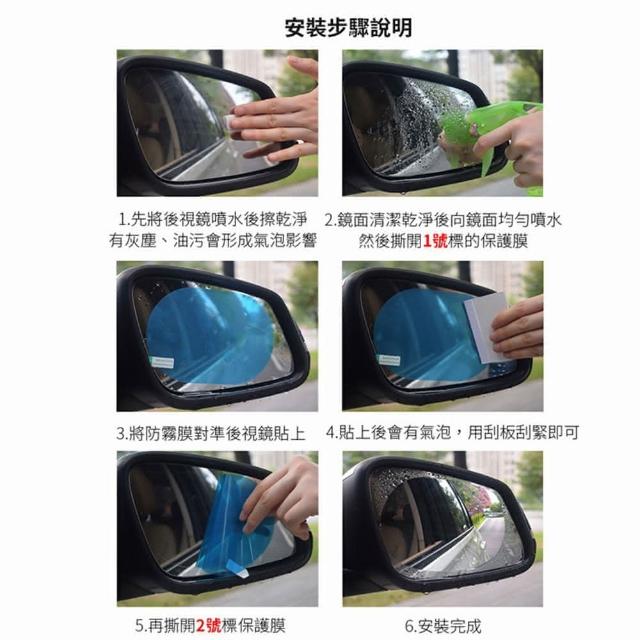 安裝步驟說明

1.先將後視鏡噴水後擦乾淨
有灰塵、油污會形成氣泡影響

2.鏡面清潔乾淨後向鏡面均勻噴水
然後撕開1號標的保護膜

3.將防霧膜對準後視鏡貼上

4.貼上後會有氣泡，用刮板刮緊即可

5.再撕開2號標保護膜

6.安裝完成