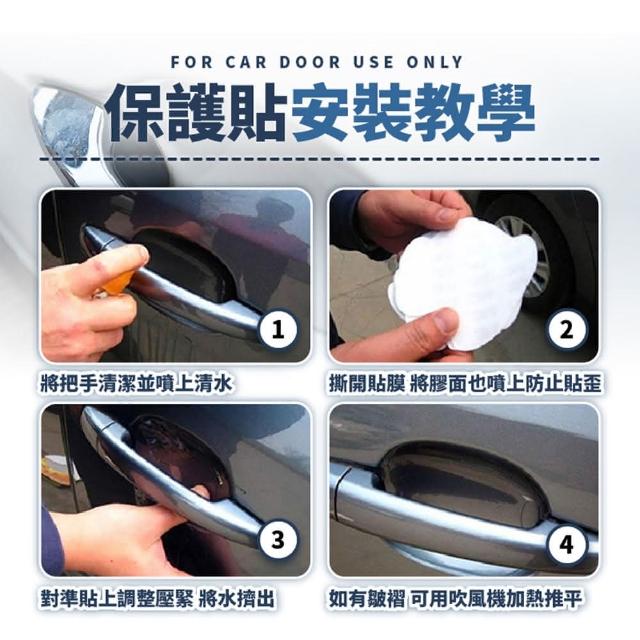 FOR CAR DOOR USE ONLY

保護貼安裝教學

1

將把手清潔並噴上清水

2

撕開貼膜 將膠面也噴上防止貼歪

3

對準貼上調整壓緊 將水擠出

4

如有皺褶 可用吹風機加熱推平