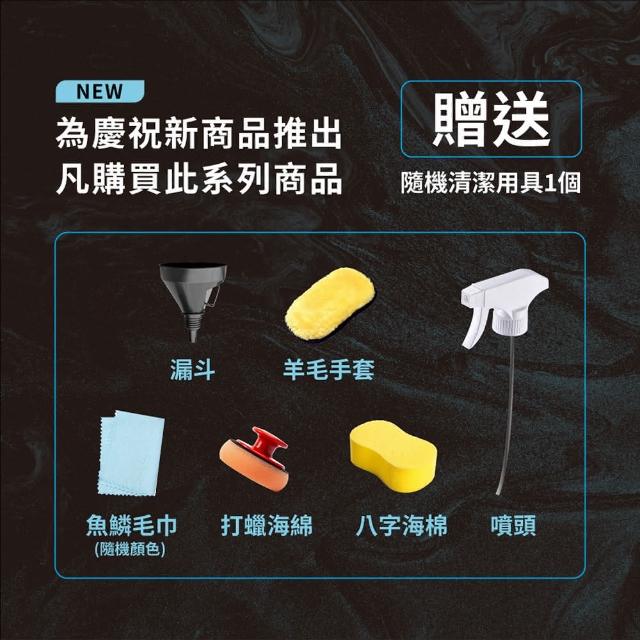 NEW
為慶祝新商品推出
凡購買此系列商品

贈送
隨機清潔用具1個

漏斗
羊毛手套

魚鱗毛巾
(隨機顏色)
打蠟海綿
八字海棉
噴頭