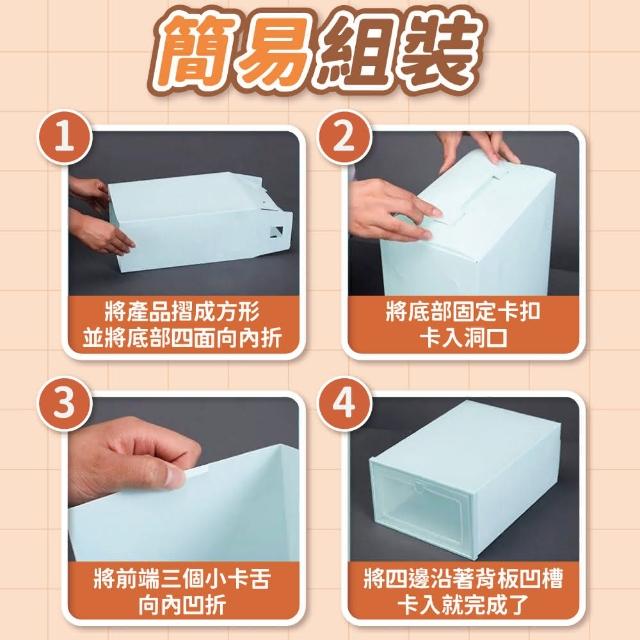 簡易組裝

1

將產品摺成方形
並將底部四面向內折

2

將底部固定卡扣
卡入洞口

3

將前端三個小卡舌
向內凹折

4

將四邊沿著背板凹槽
卡入就完成了